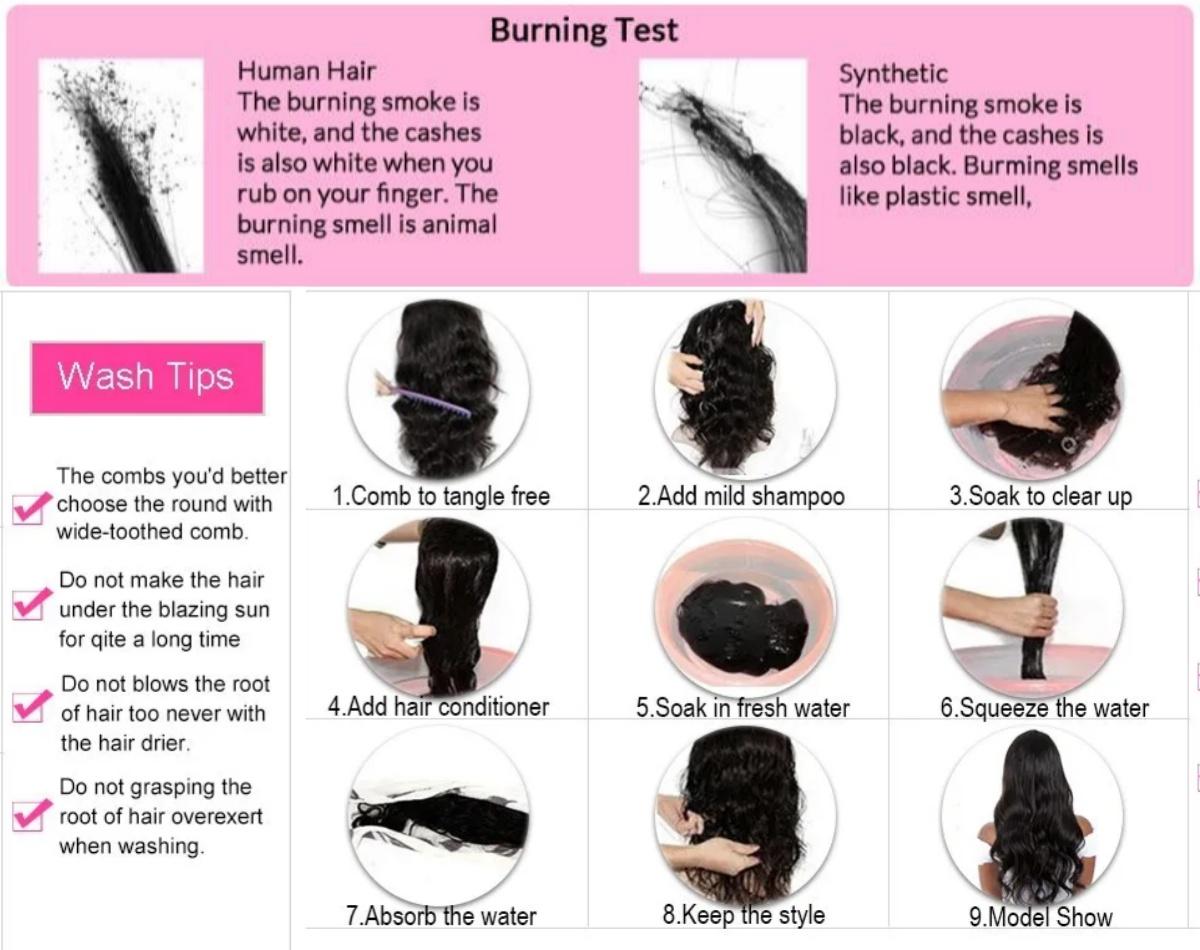 Burning Test

Human Hair
The burning smoke is white, and the cashes is also white when you rub on your finger. The burning smell is animal smell.

Synthetic
The burning smoke is black, and the cashes is also black. Burming smells like plastic smell,

Wash Tips

The combs you'd better choose the round with wide-toothed comb.

Do not make the hair under the blazing sun for qite a long time

Do not blows the root of hair too never with the hair drier.

Do not grasping the root of hair overexert when washing.

1.Comb to tangle free

2.Add mild shampoo

3.Soak to clear up

4.Add hair conditioner

5.Soak in fresh water

6.Squeeze the water

7.Absorb the water

8.Keep the style

9.Model Show