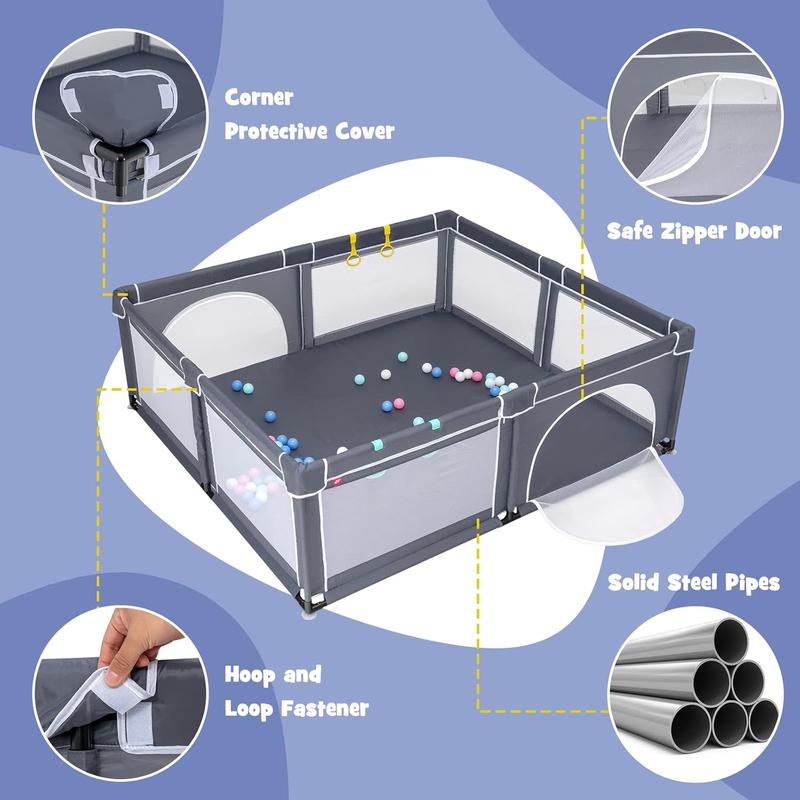 Corner Protective Cover

Safe Zipper Door

Solid Steel Pipes

Hoop and Loop Fastener