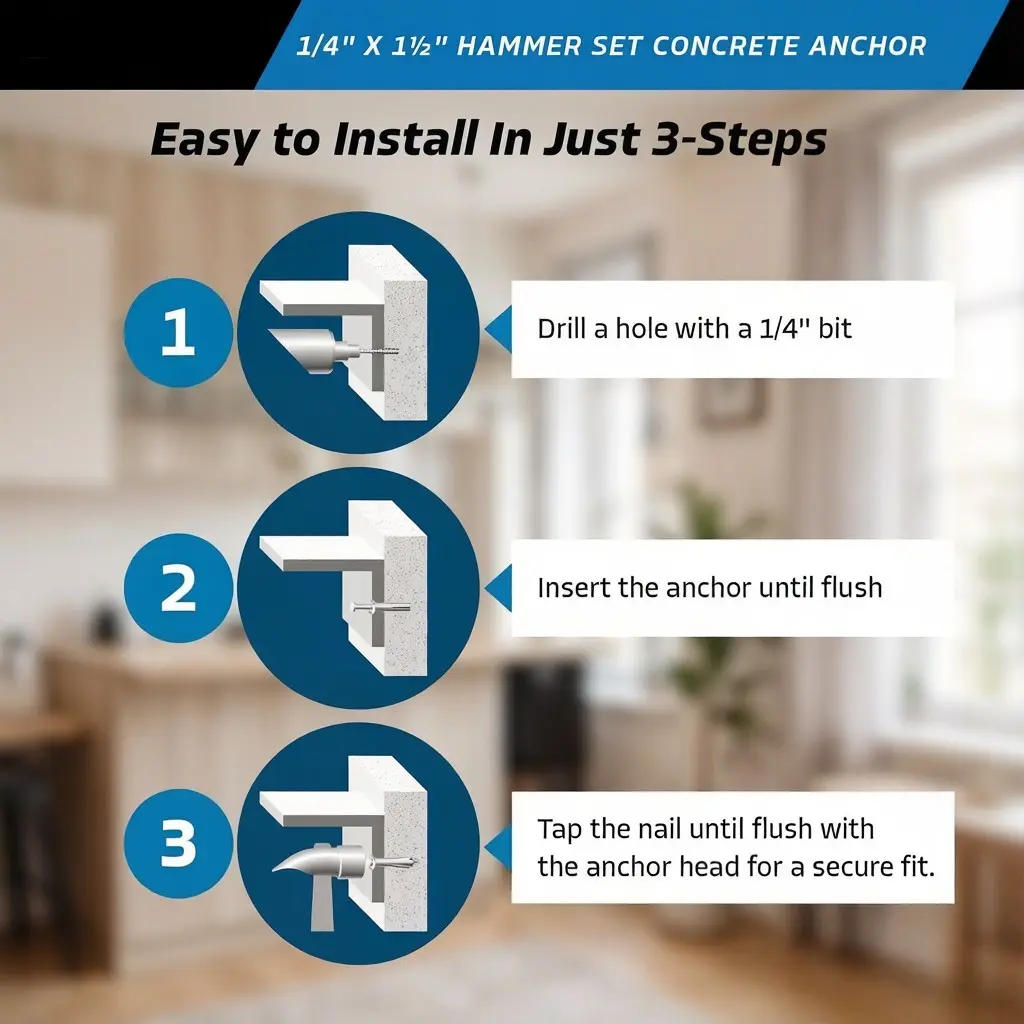 1/4" X 1½" HAMMER SET CONCRETE ANCHOR

Easy to Install In Just 3-Steps

1

Drill a hole with a 1/4" bit

2

Insert the anchor until flush

3

Tap the nail until flush with the anchor head for a secure fit.