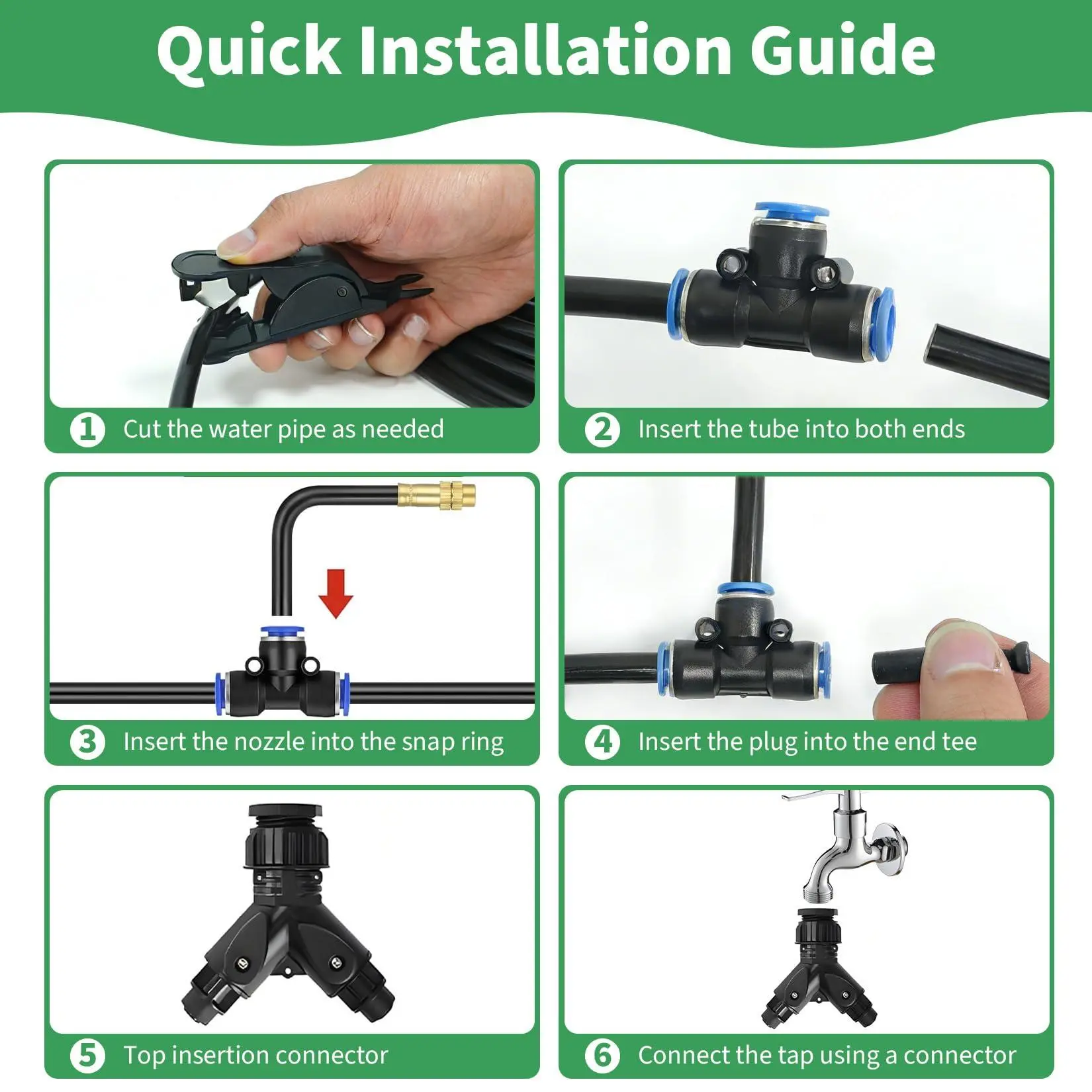 Quick Installation Guide

1 Cut the water pipe as needed

2 Insert the tube into both ends

3 Insert the nozzle into the snap ring

4 Insert the plug into the end tee

5 Top insertion connector

6 Connect the tap using a connector