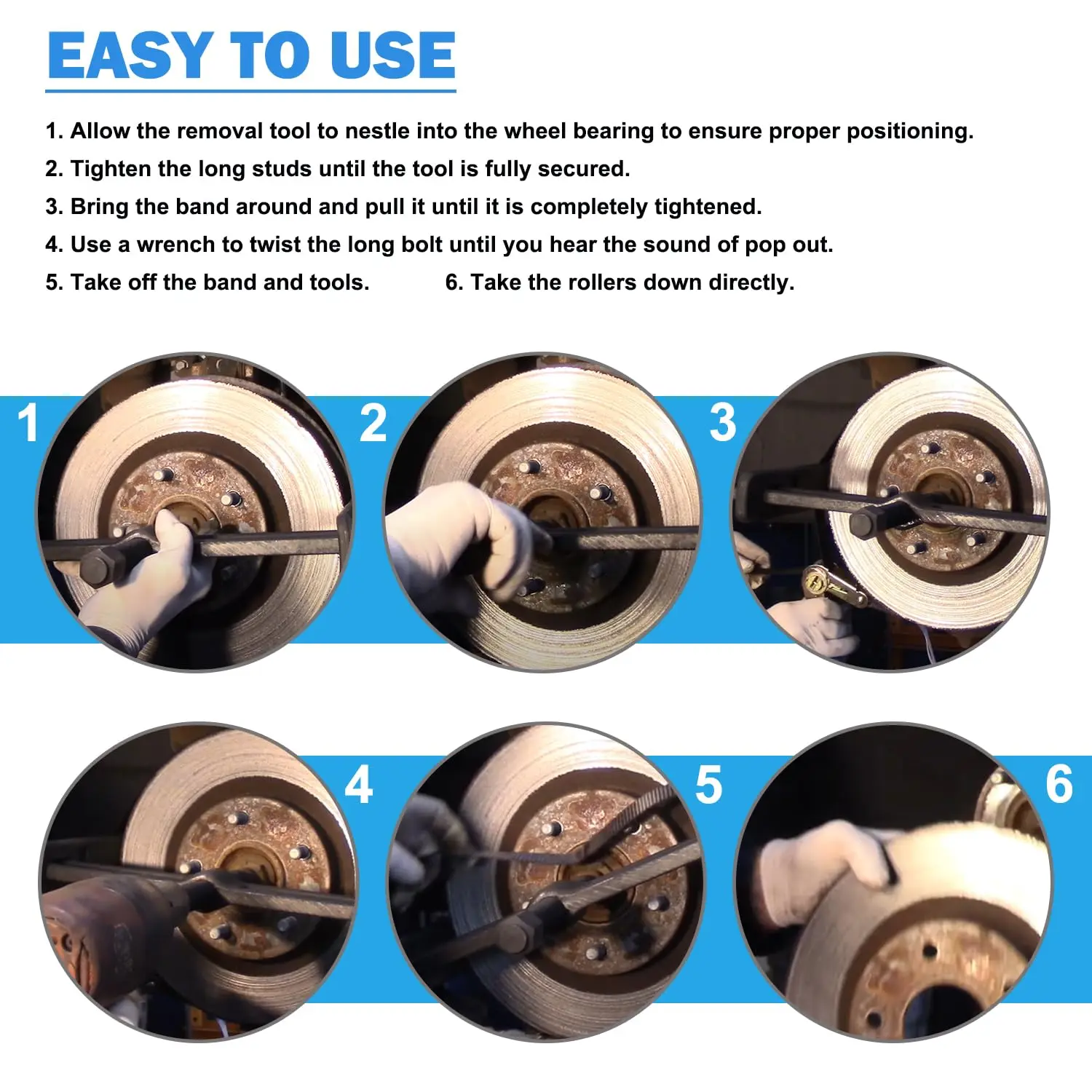 EASY TO USE

1. Allow the removal tool to nestle into the wheel bearing to ensure proper positioning.

2. Tighten the long studs until the tool is fully secured.

3. Bring the band around and pull it until it is completely tightened.

4. Use a wrench to twist the long bolt until you hear the sound of pop out.

5. Take off the band and tools.

6. Take the rollers down directly.

1

2

3

4

5

6