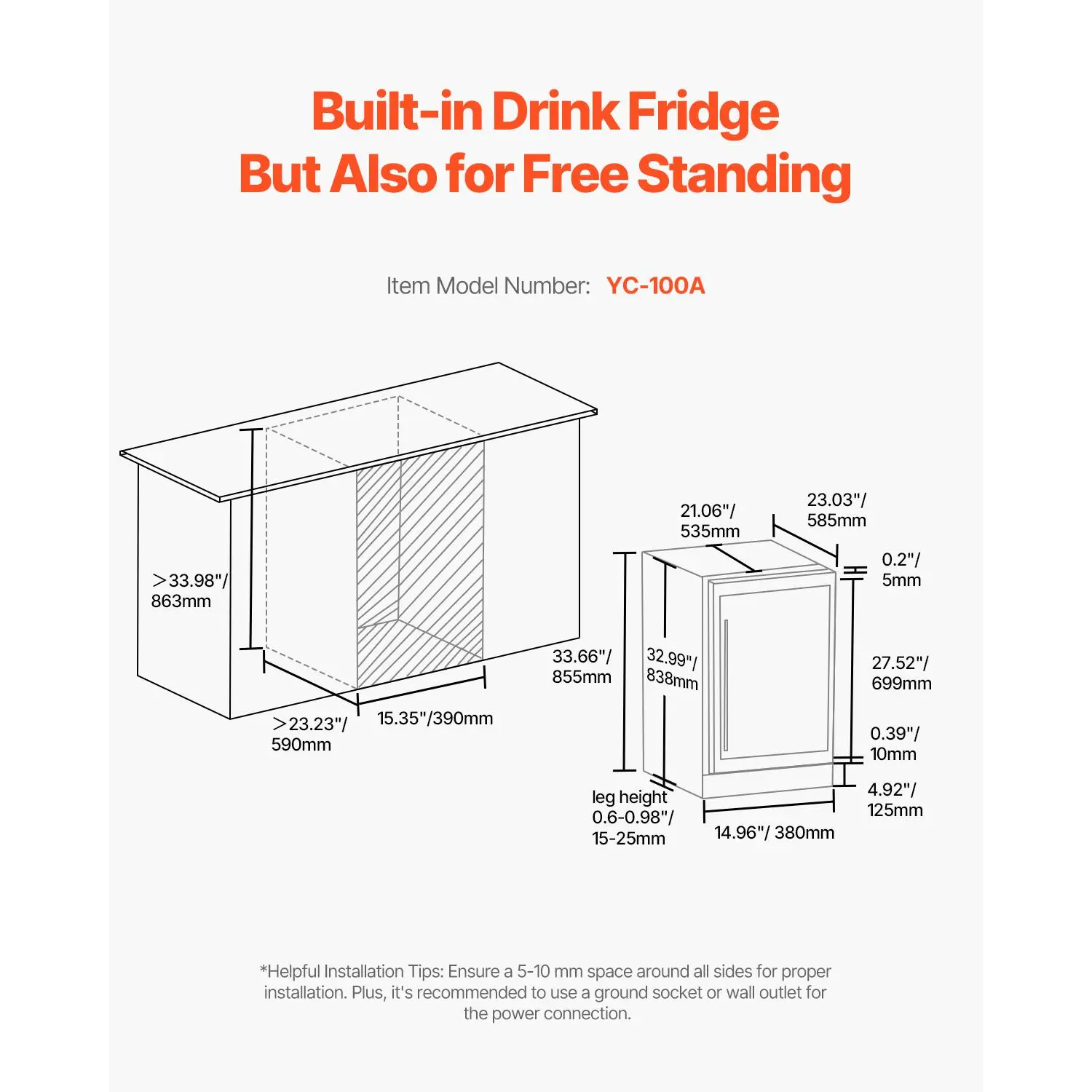 Built-in Drink Fridge
But Also for Free Standing

Item Model Number: YC-100A

>33.98"/ 863mm

>23.23"/ 590mm

15.35"/390mm

21.06"/ 535mm

23.03"/ 585mm

0.2"/ 5mm

33.66"/ 855mm

32.99"/ 838mm

27.52"/ 699mm

0.39"/ 10mm

4.92"/ 125mm

leg height 0.6-0.98"/ 15-25mm

14.96"/ 380mm

*Helpful Installation Tips: Ensure a 5-10 mm space around all sides for proper installation. Plus, it's recommended to use a ground socket or wall outlet for the power connection.