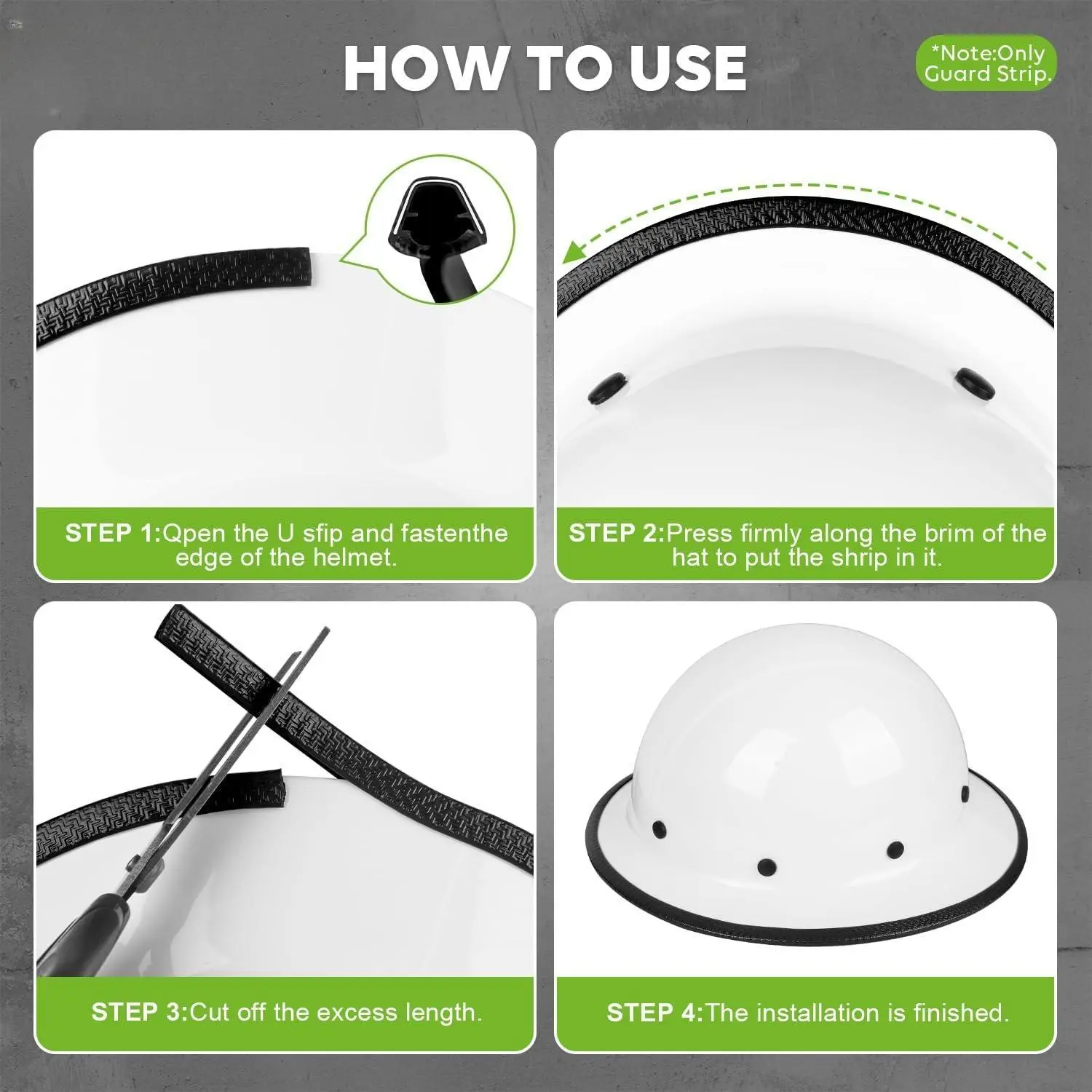 HOW TO USE

*Note:Only Guard Strip.

STEP 1:Qpen the U sfip and fastenthe edge of the helmet.

STEP 2:Press firmly along the brim of the hat to put the shrip in it.

STEP 3:Cut off the excess length.

STEP 4:The installation is finished.