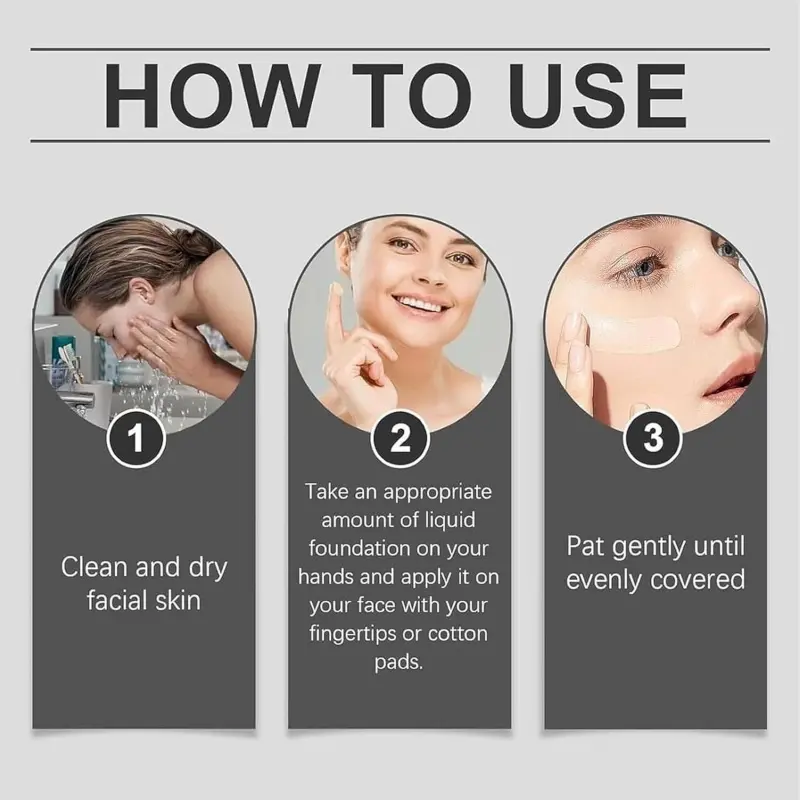 HOW TO USE

1

Clean and dry facial skin

2

Take an appropriate amount of liquid foundation on your hands and apply it on your face with your fingertips or cotton pads.

3

Pat gently until evenly covered