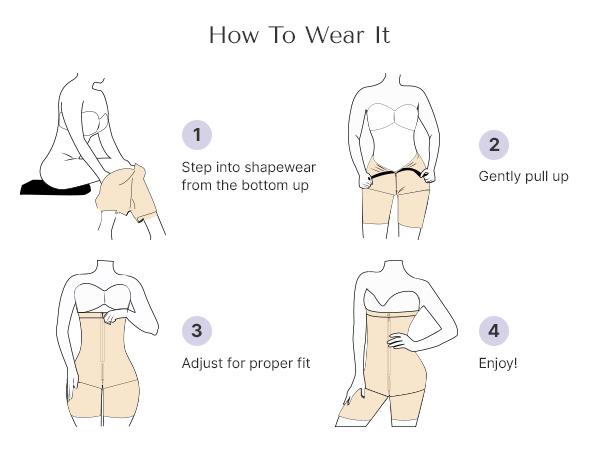 How To Wear It

1
Step into shapewear from the bottom up

2
Gently pull up

3
Adjust for proper fit

4
Enjoy!