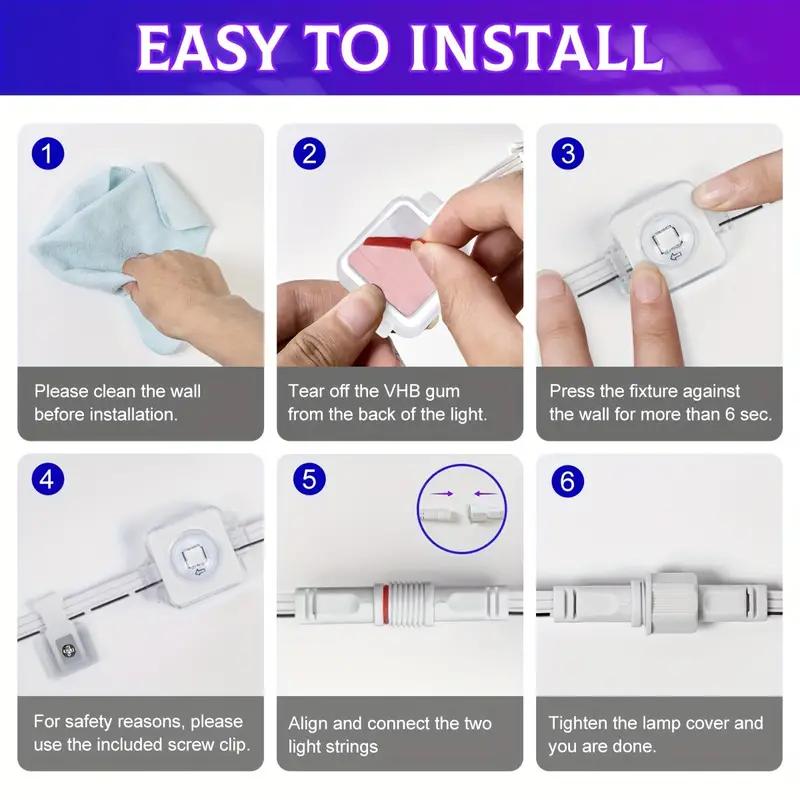 EASY TO INSTALL

1

Please clean the wall before installation.

2

Tear off the VHB gum from the back of the light.

3

Press the fixture against the wall for more than 6 sec.

4

For safety reasons, please use the included screw clip.

5

Align and connect the two light strings

6

Tighten the lamp cover and you are done.