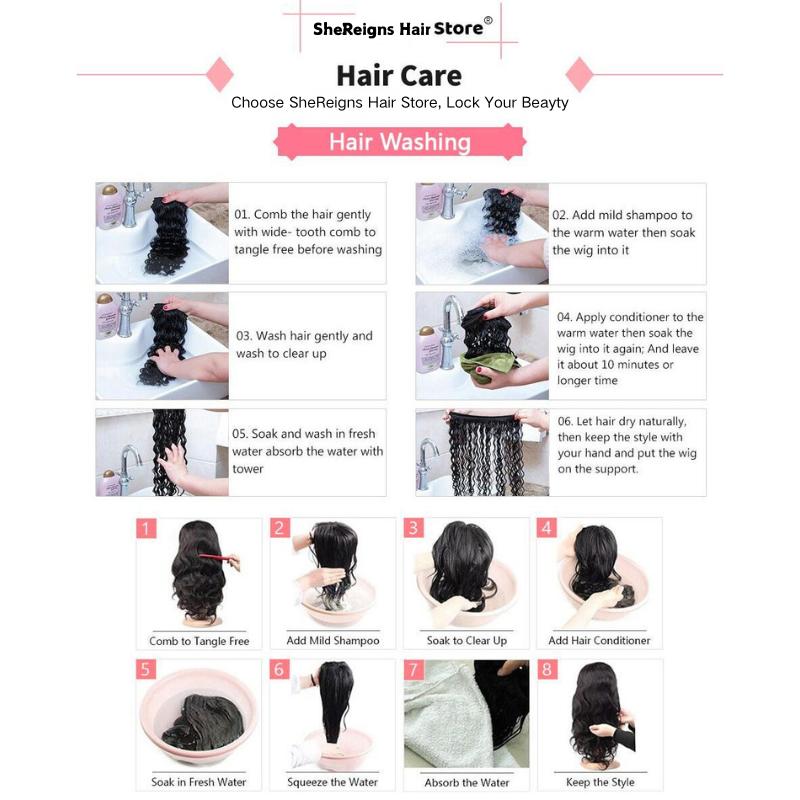 SheReigns Hair Store®

Hair Care

Choose SheReigns Hair Store, Lock Your Beayty

Hair Washing

01. Comb the hair gently with wide- tooth comb to tangle free before washing

02. Add mild shampoo to the warm water then soak the wig into it

03. Wash hair gently and wash to clear up

04. Apply conditioner to the warm water then soak the wig into it again; And leave it about 10 minutes or longer time

05. Soak and wash in fresh water absorb the water with tower

06. Let hair dry naturally, then keep the style with your hand and put the wig on the support.

1
Comb to Tangle Free

2
Add Mild Shampoo

3
Soak to Clear Up

4
Add Hair Conditioner

5
Soak in Fresh Water

6
Squeeze the Water

7
Absorb the Water

8
Keep the Style