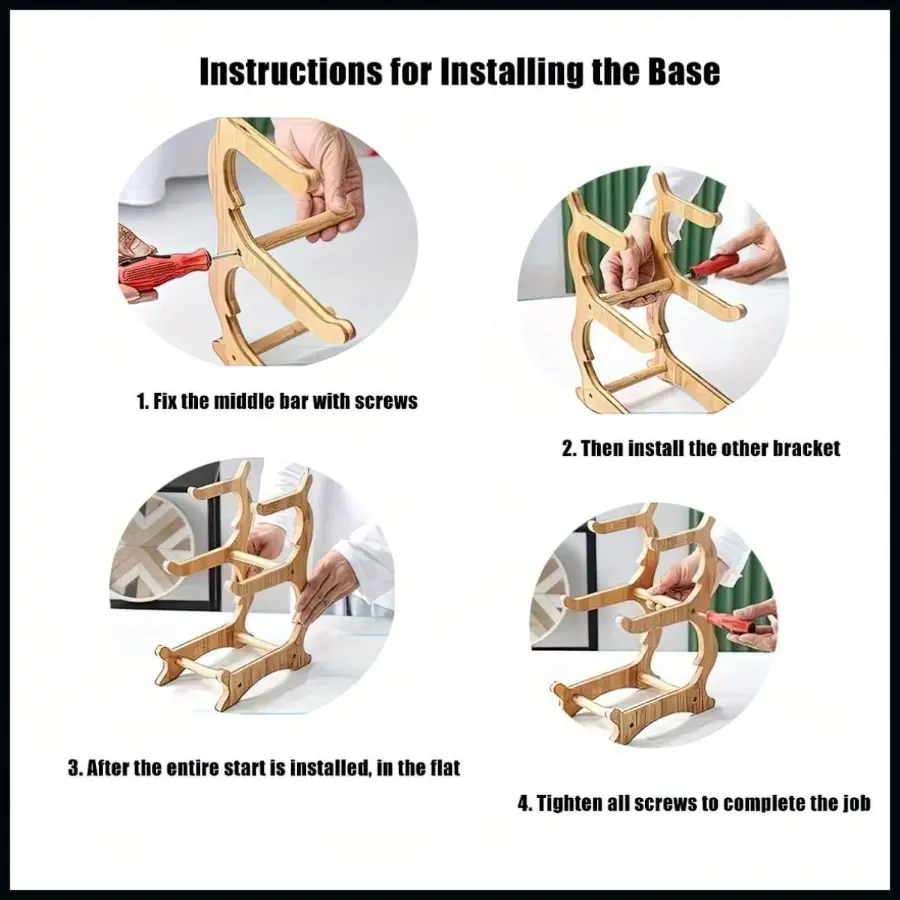 Instructions for Installing the Base

1. Fix the middle bar with screws

2. Then install the other bracket

3. After the entire start is installed, in the flat

4. Tighten all screws to complete the job