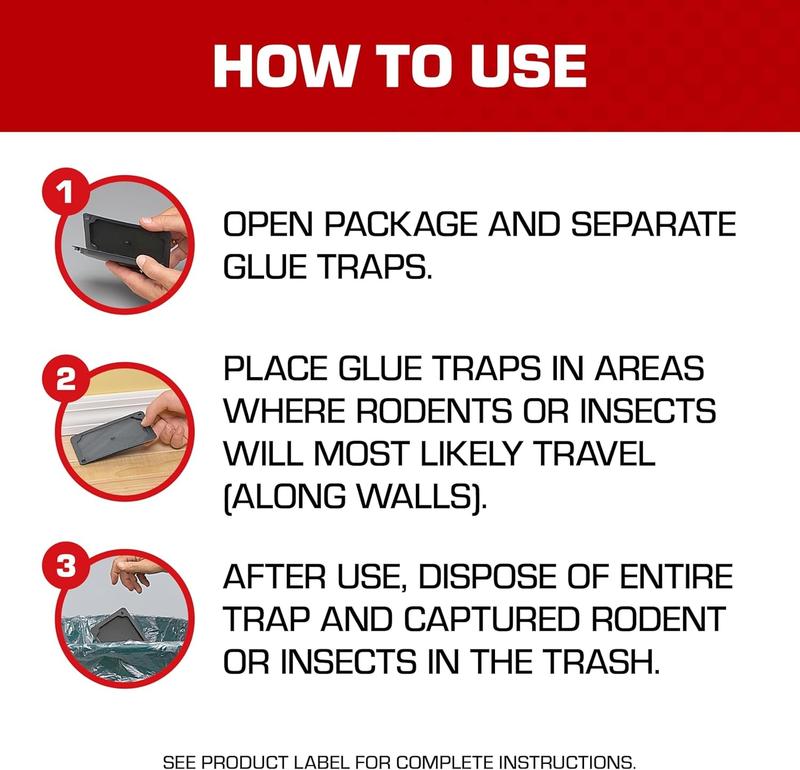 HOW TO USE

1

OPEN PACKAGE AND SEPARATE GLUE TRAPS.

2

PLACE GLUE TRAPS IN AREAS WHERE RODENTS OR INSECTS WILL MOST LIKELY TRAVEL (ALONG WALLS).

3

AFTER USE, DISPOSE OF ENTIRE TRAP AND CAPTURED RODENT OR INSECTS IN THE TRASH.

SEE PRODUCT LABEL FOR COMPLETE INSTRUCTIONS.