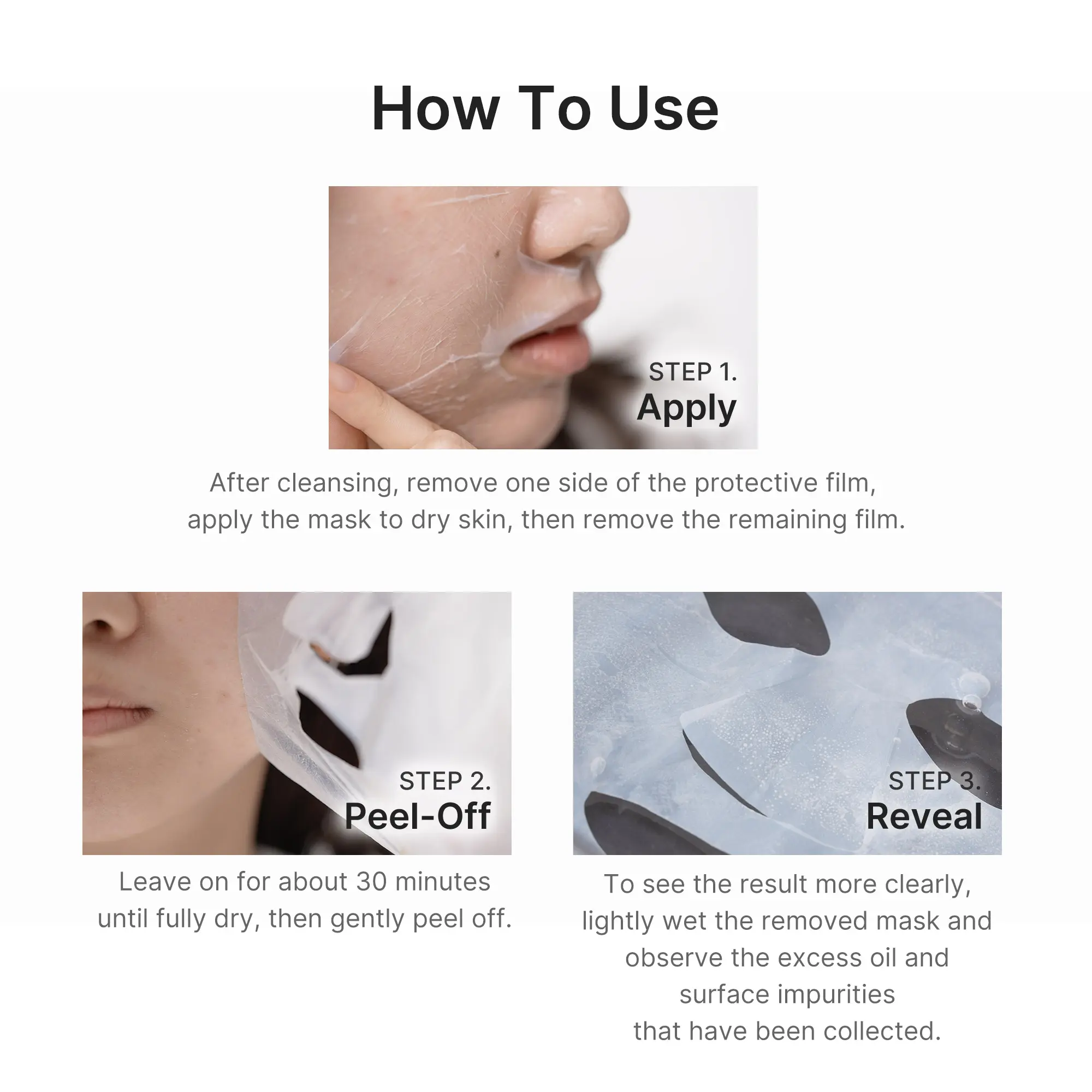 How To Use

STEP 1.
Apply

After cleansing, remove one side of the protective film, apply the mask to dry skin, then remove the remaining film.

STEP 2.
Peel-Off

Leave on for about 30 minutes until fully dry, then gently peel off.

STEP 3.
Reveal

To see the result more clearly, lightly wet the removed mask and observe the excess oil and surface impurities that have been collected.