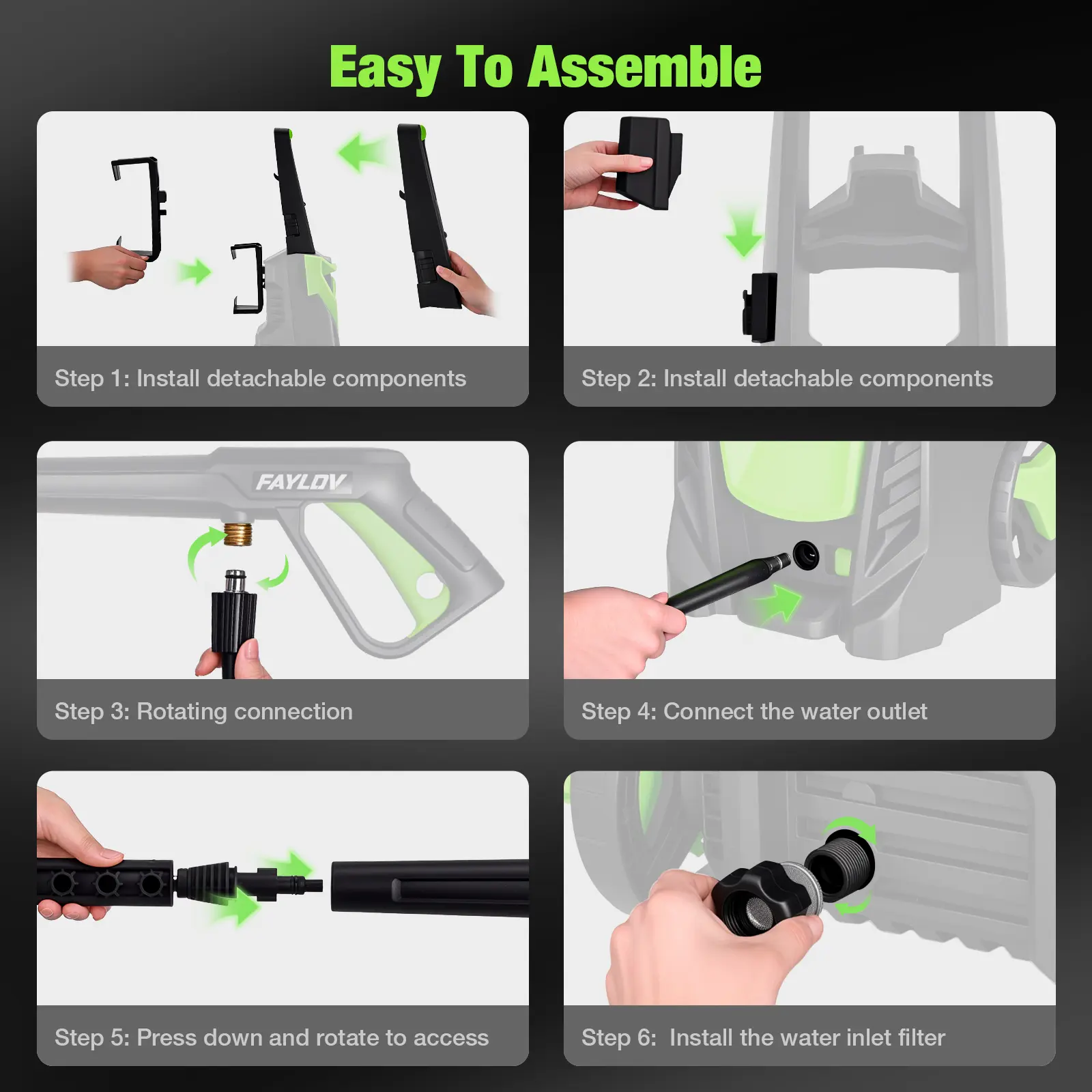 Easy To Assemble

Step 1: Install detachable components

Step 2: Install detachable components

FAYLOV

Step 3: Rotating connection

Step 4: Connect the water outlet

Step 5: Press down and rotate to access

Step 6:  Install the water inlet filter