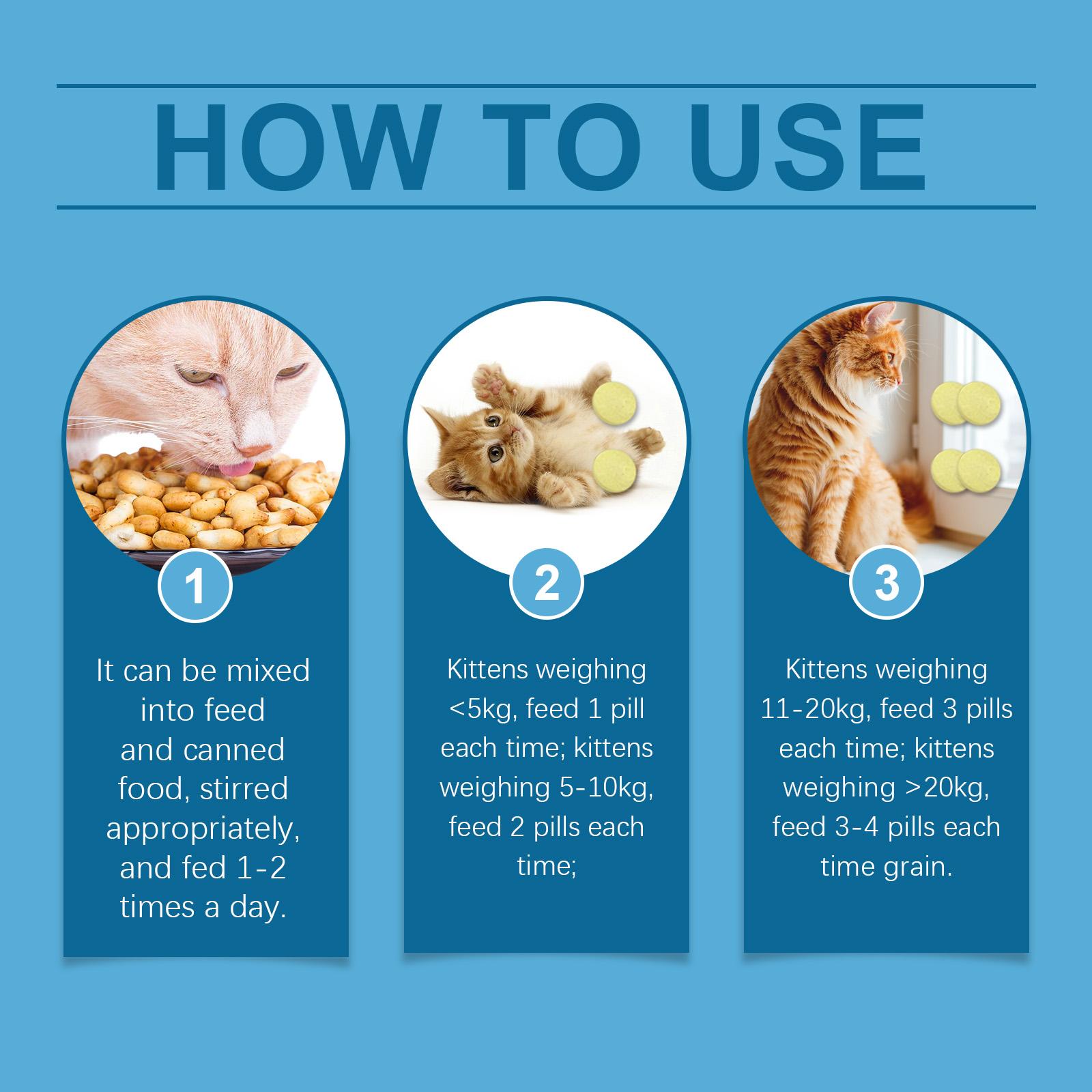 HOW TO USE

1

It can be mixed into feed and canned food, stirred appropriately, and fed 1-2 times a day.

2

Kittens weighing <5kg, feed 1 pill each time; kittens weighing 5-10kg, feed 2 pills each time;

3

Kittens weighing 11-20kg, feed 3 pills each time; kittens weighing >20kg, feed 3-4 pills each time grain.