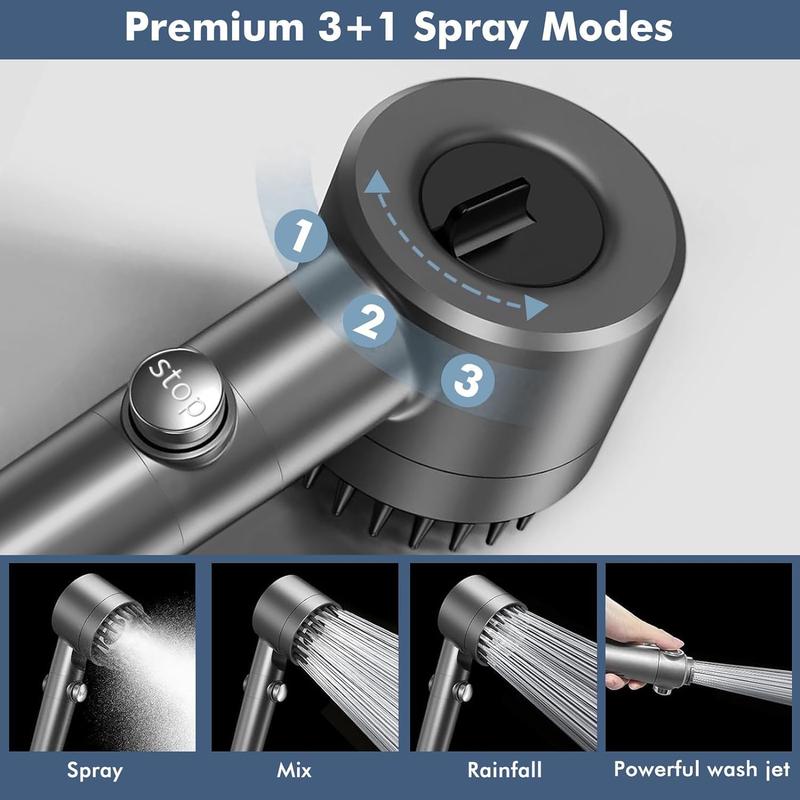 Premium 3+1 Spray Modes

1

2

3

stop

Spray

Mix

Rainfall

Powerful wash jet