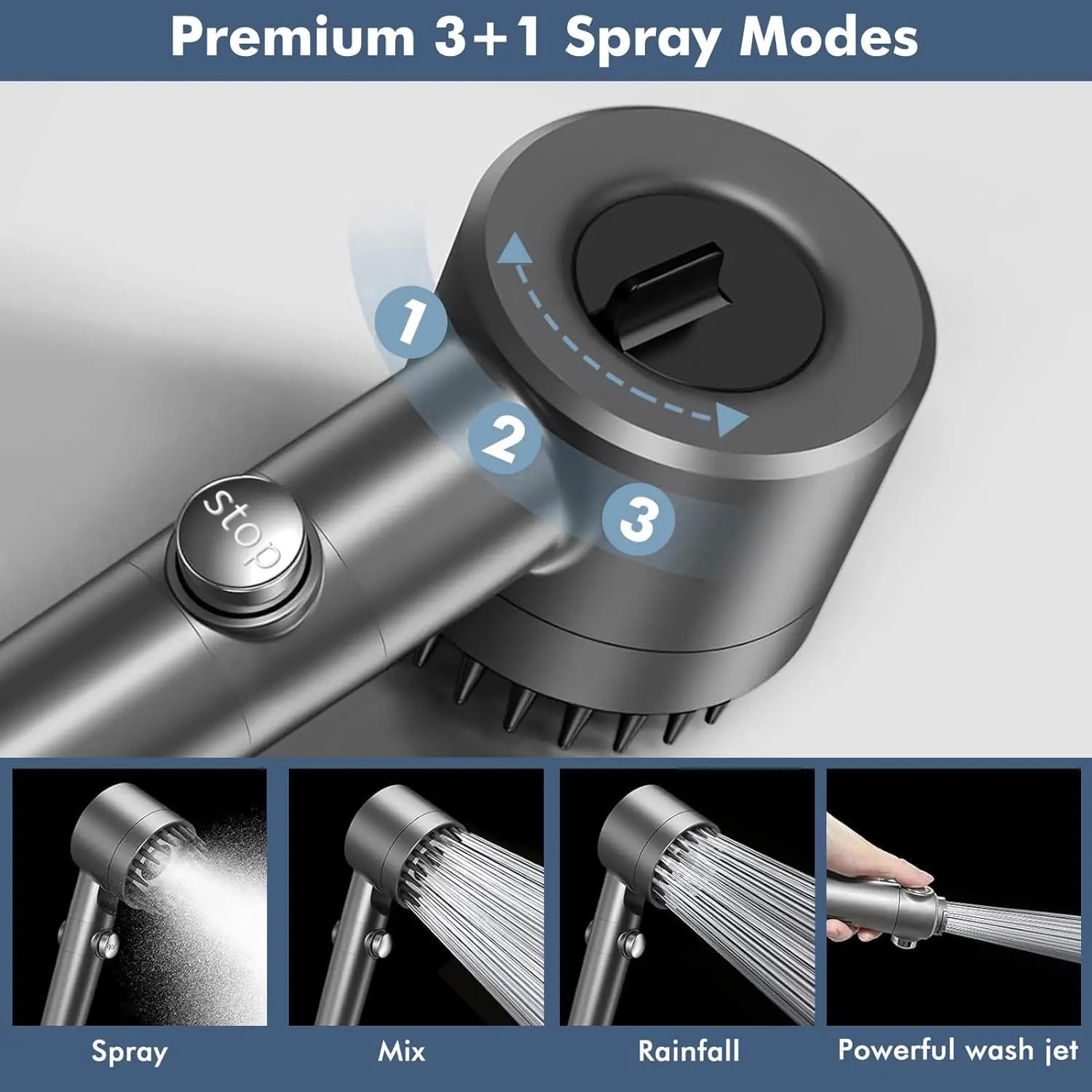 Premium 3+1 Spray Modes

1
2
3

stop

Spray

Mix

Rainfall

Powerful wash jet