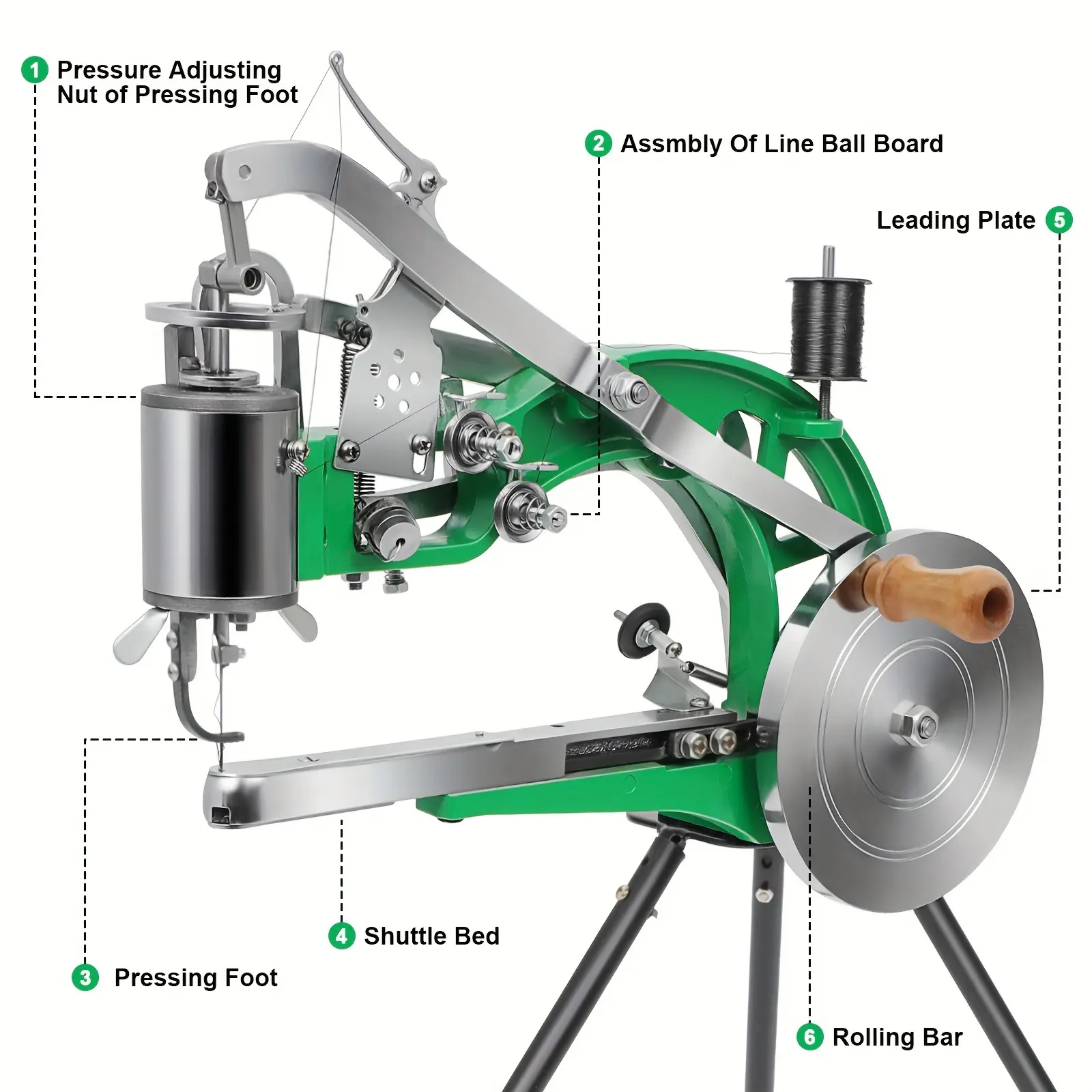 1 Pressure Adjusting Nut of Pressing Foot

2 Assmbly Of Line Ball Board

Leading Plate 5

4 Shuttle Bed

3 Pressing Foot

6 Rolling Bar