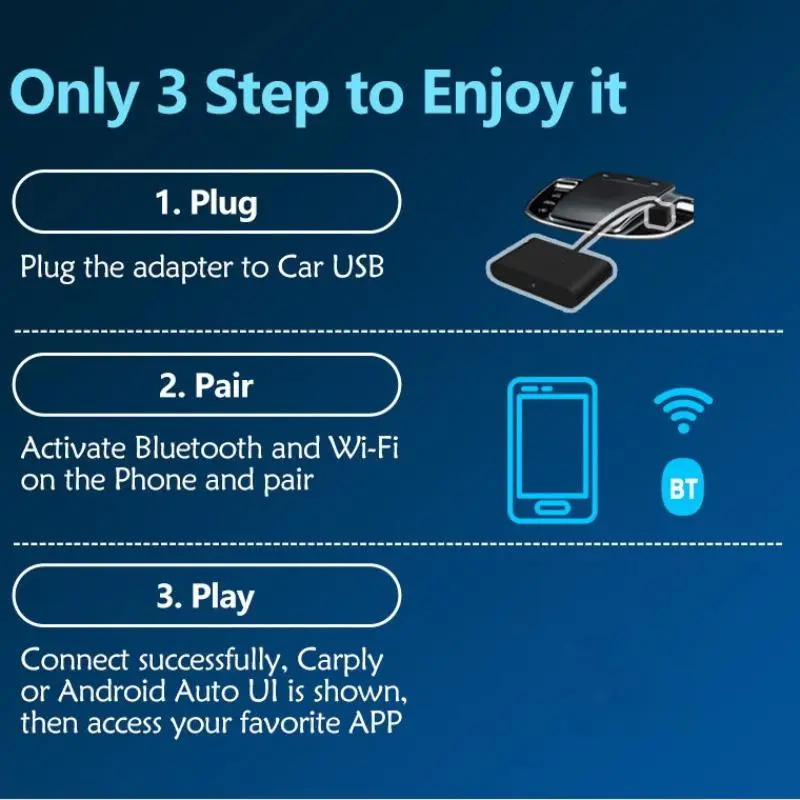 Only 3 Step to Enjoy it

1. Plug

Plug the adapter to Car USB

2. Pair

Activate Bluetooth and Wi-Fi on the Phone and pair

BT

3. Play

Connect successfully, Carply or Android Auto UI is shown, then access your favorite APP