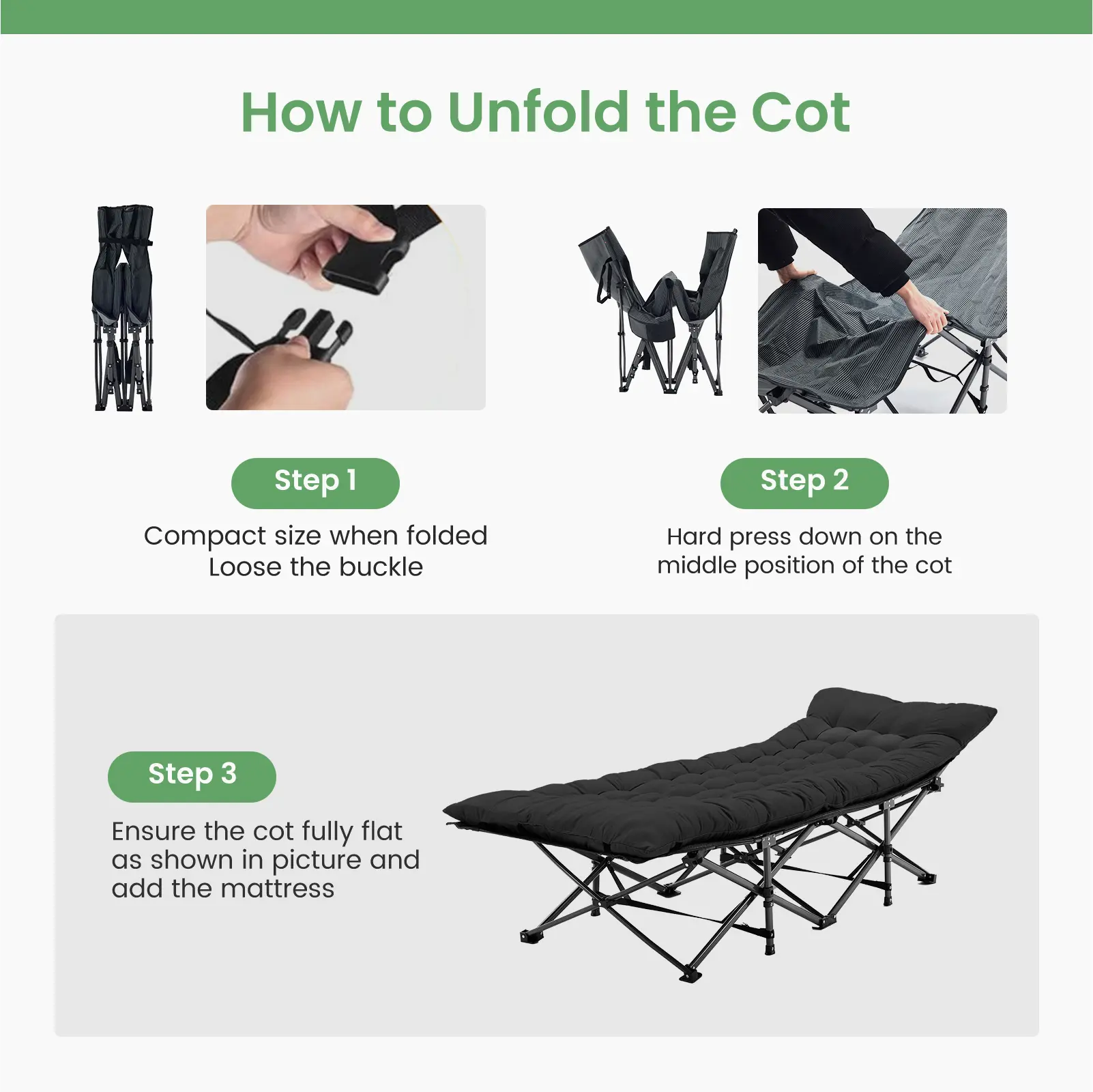 How to Unfold the Cot

Step 1

Compact size when folded
Loose the buckle

Step 2

Hard press down on the middle position of the cot

Step 3

Ensure the cot fully flat as shown in picture and add the mattress