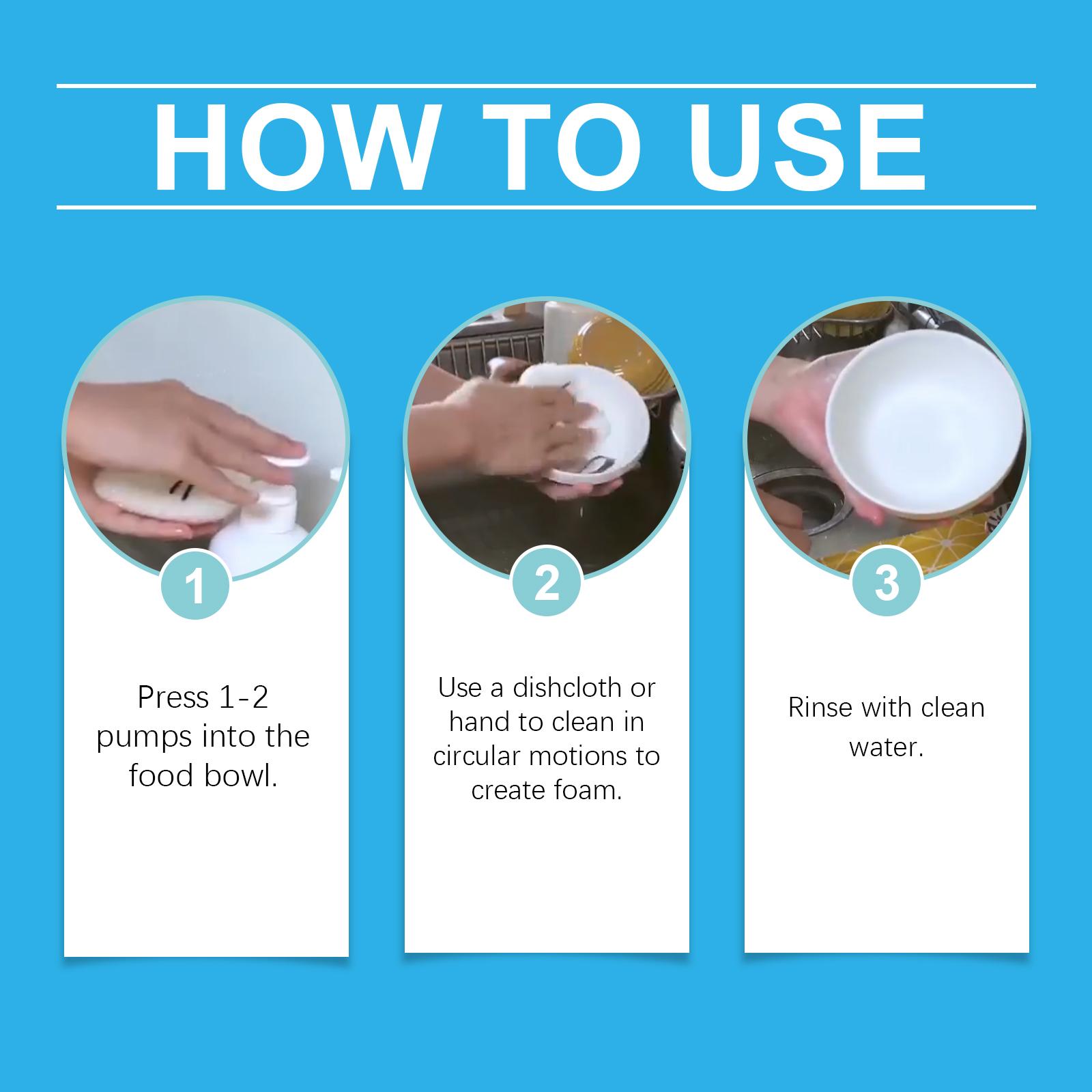 HOW TO USE

1

Press 1-2 pumps into the food bowl.

2

Use a dishcloth or hand to clean in circular motions to create foam.

3

Rinse with clean water.