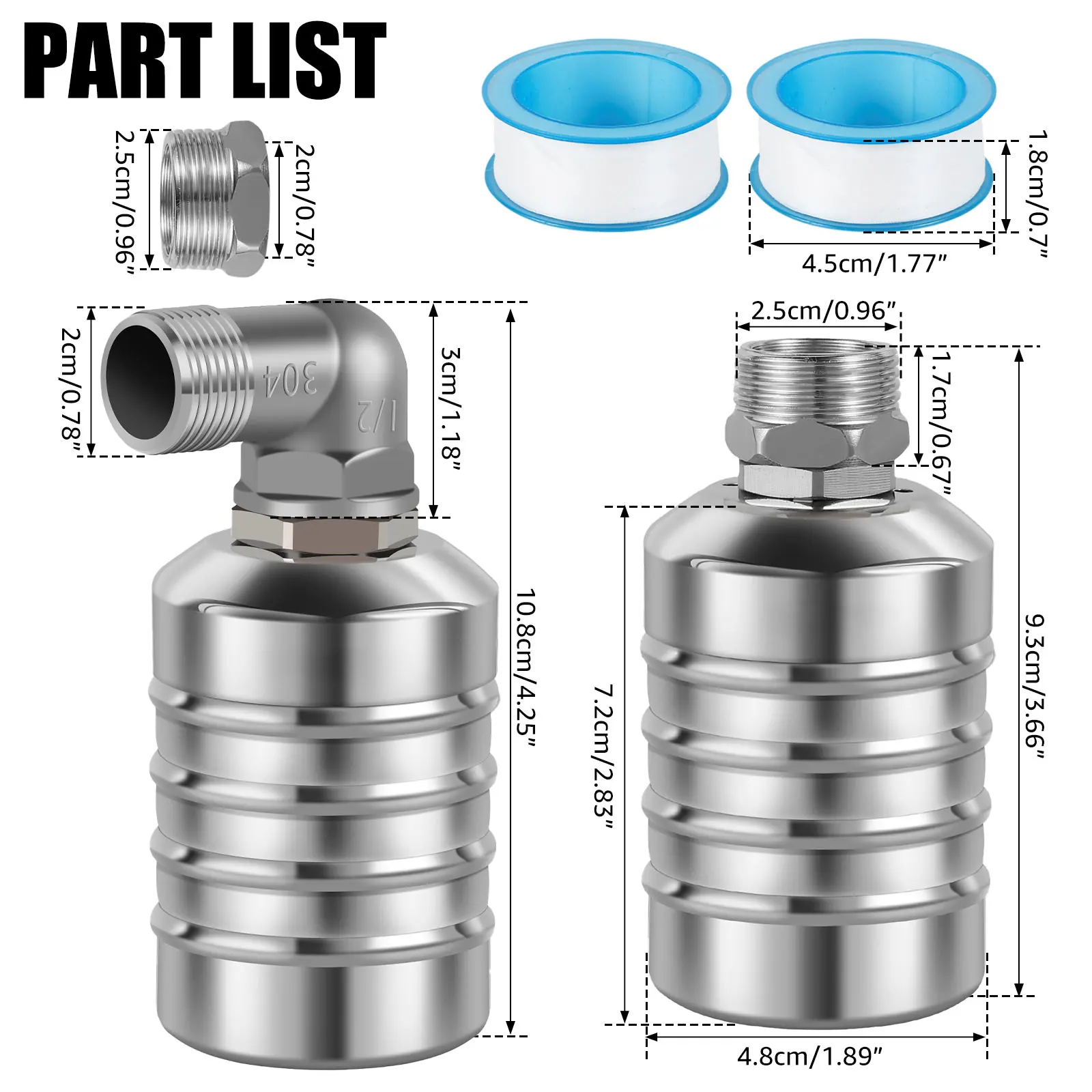 PART LIST

2.5cm/0.96"

2cm/0.78"

1.8cm/0.7"

4.5cm/1.77"

2cm/0.78"

304

1/2

3cm/1.18"

10.8cm/4.25"

2.5cm/0.96"

1.7cm/0.67"

7.2cm/2.83"

9.3cm/3.66"

4.8cm/1.89"