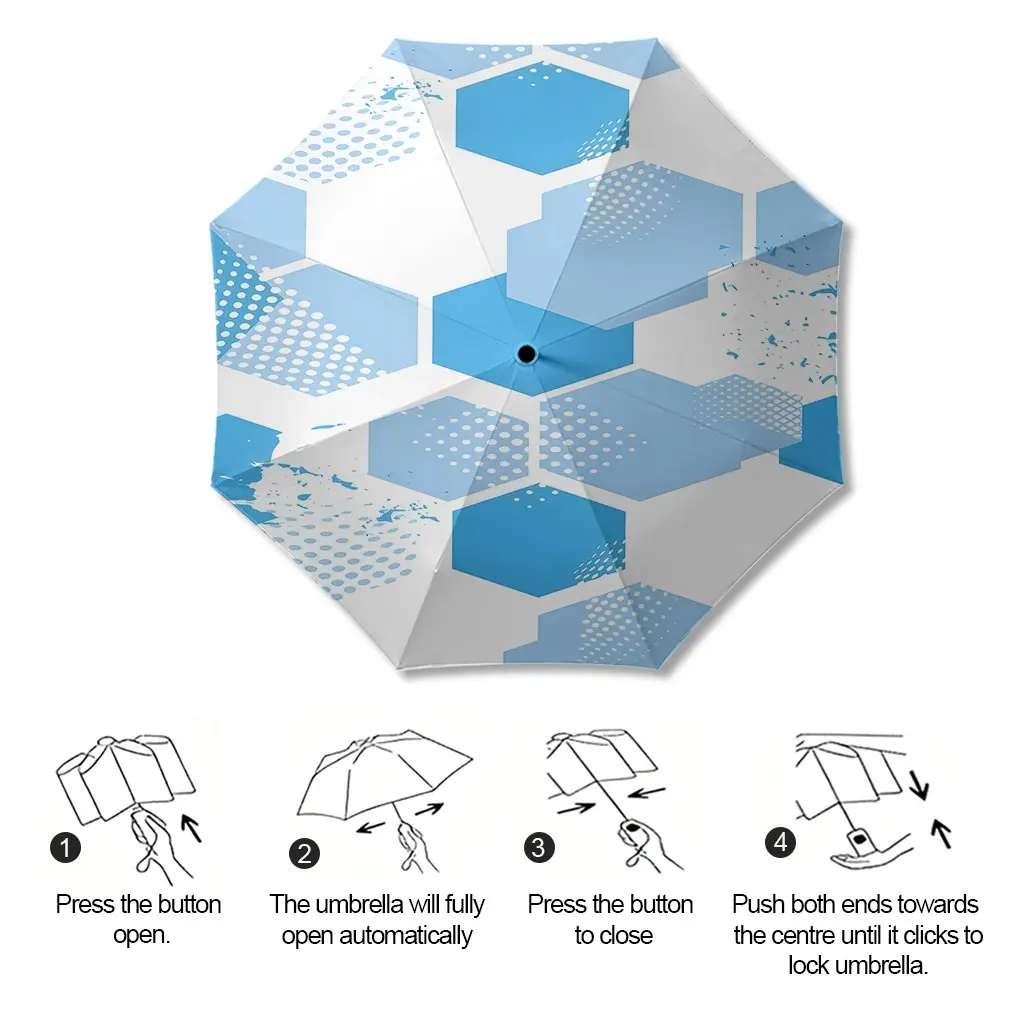 1
Press the button open.

2
The umbrella will fully open automatically

3
Press the button to close

4
Push both ends towards the centre until it clicks to lock umbrella.