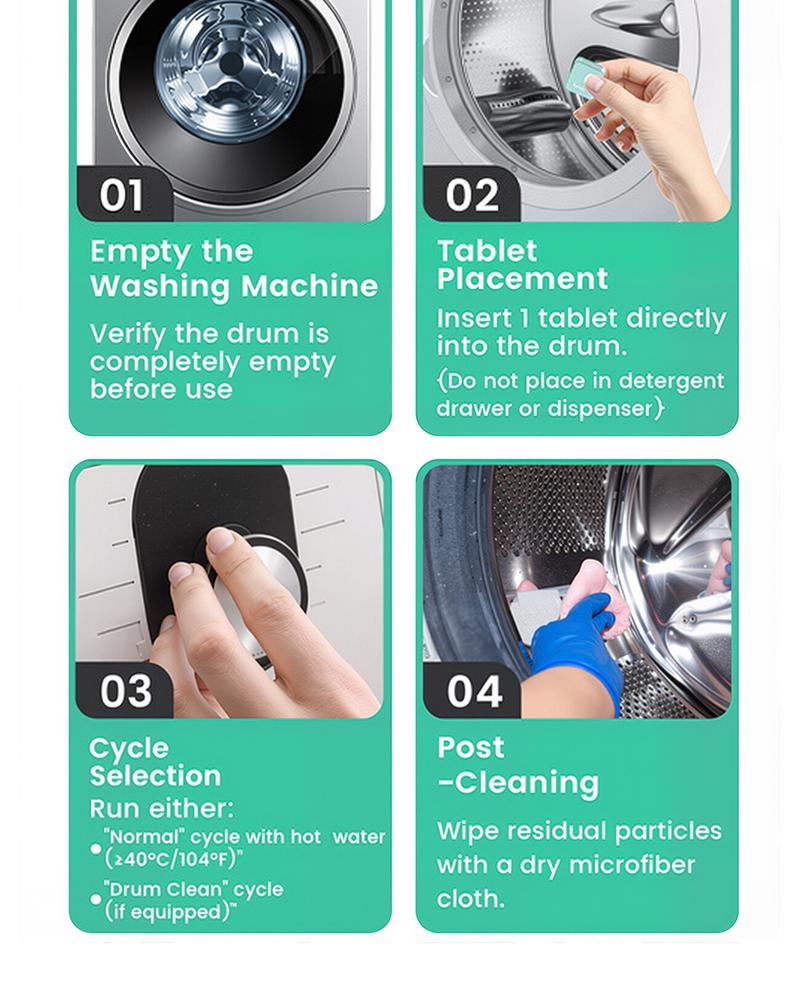 01

Empty the Washing Machine

Verify the drum is completely empty before use

02

Tablet Placement

Insert 1 tablet directly into the drum.

{Do not place in detergent drawer or dispenser}

03

Cycle Selection

Run either:

• "Normal" cycle with hot water (≥40°C/104°F)"

• "Drum Clean" cycle (if equipped)"

04

Post -Cleaning

Wipe residual particles with a dry microfiber cloth.