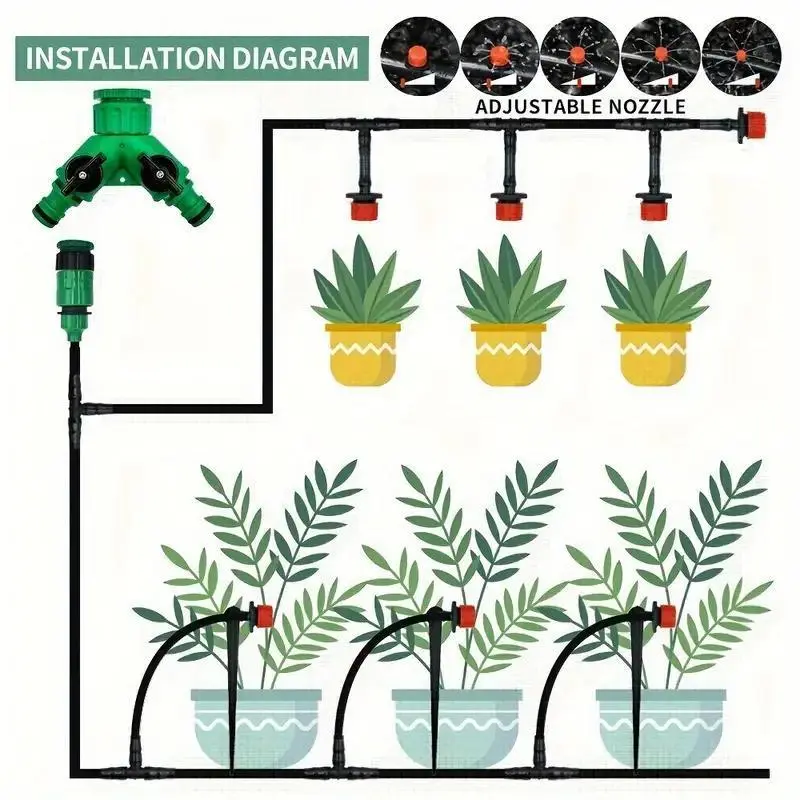 INSTALLATION DIAGRAM

ADJUSTABLE NOZZLE