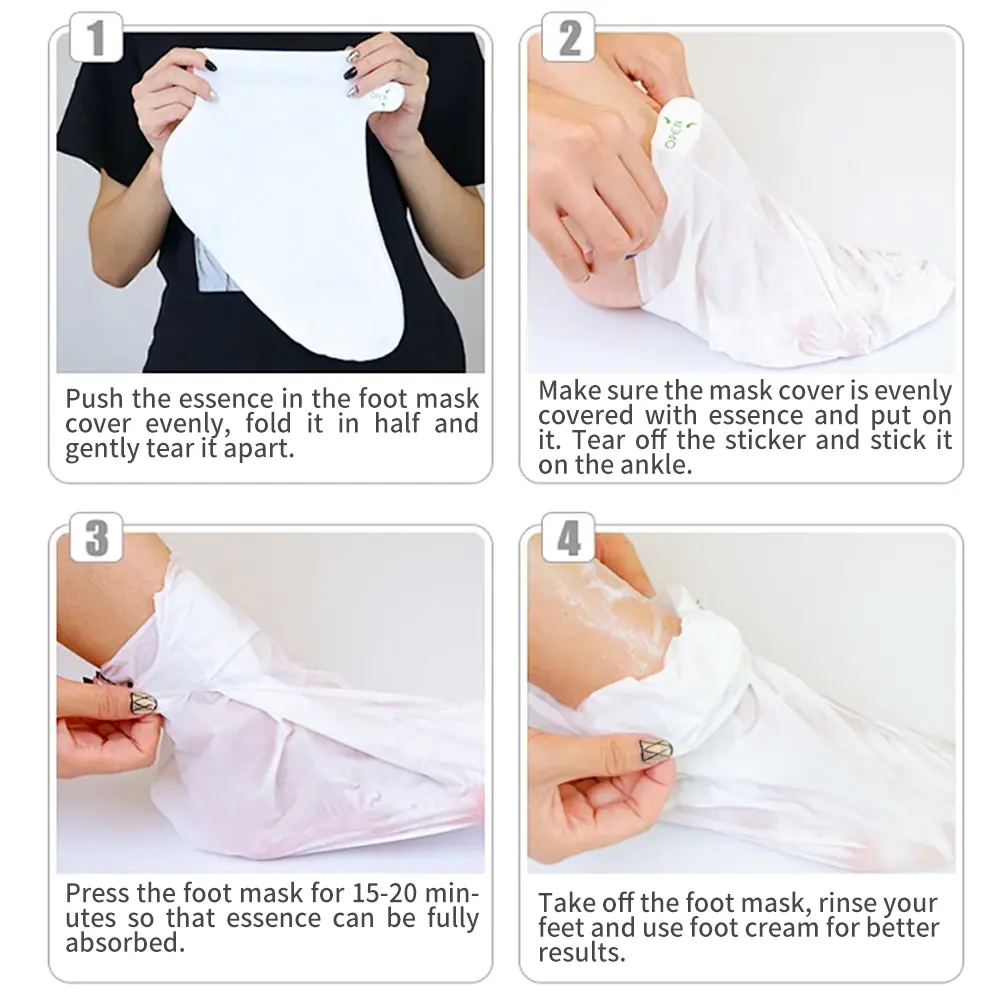 1

Push the essence in the foot mask cover evenly, fold it in half and gently tear it apart.

2

OPEN

Make sure the mask cover is evenly covered with essence and put on it. Tear off the sticker and stick it on the ankle.

3

Press the foot mask for 15-20 minutes so that essence can be fully absorbed.

4

Take off the foot mask, rinse your feet and use foot cream for better results.