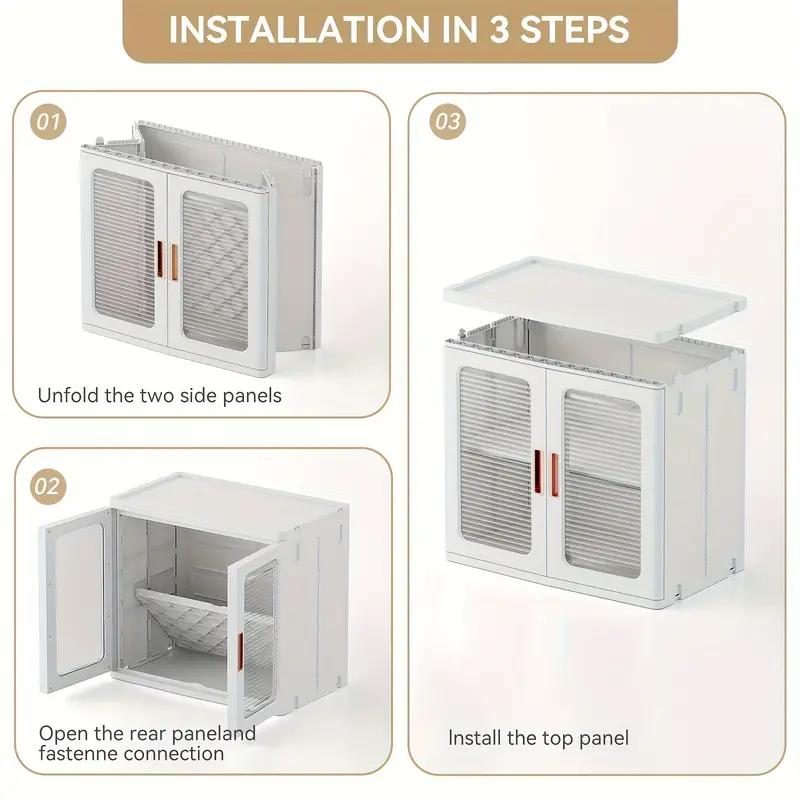 INSTALLATION IN 3 STEPS

01

Unfold the two side panels

02

Open the rear paneland fastenne connection

03

Install the top panel