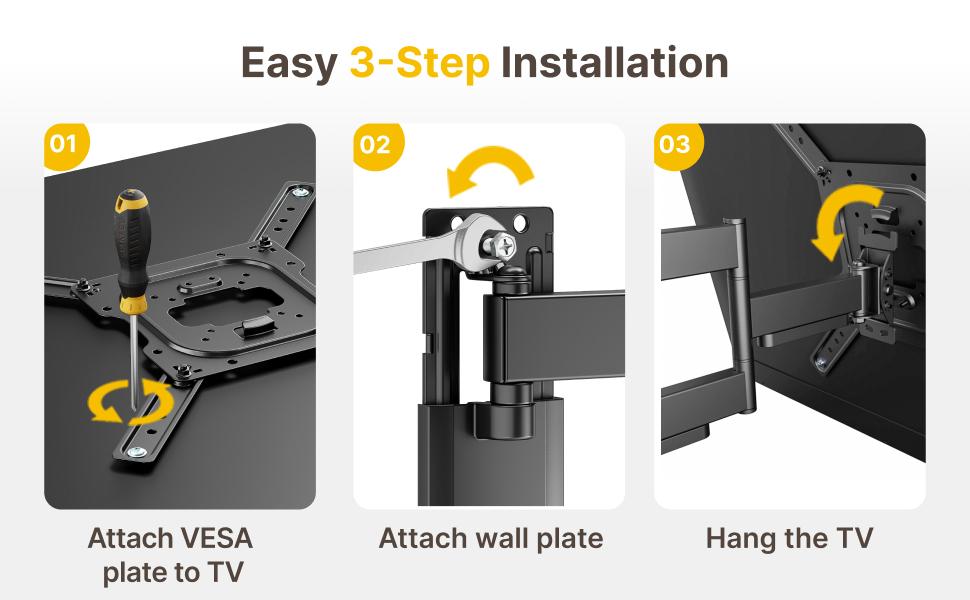 Easy 3-Step Installation

01

Attach VESA plate to TV

02

Attach wall plate

03

Hang the TV