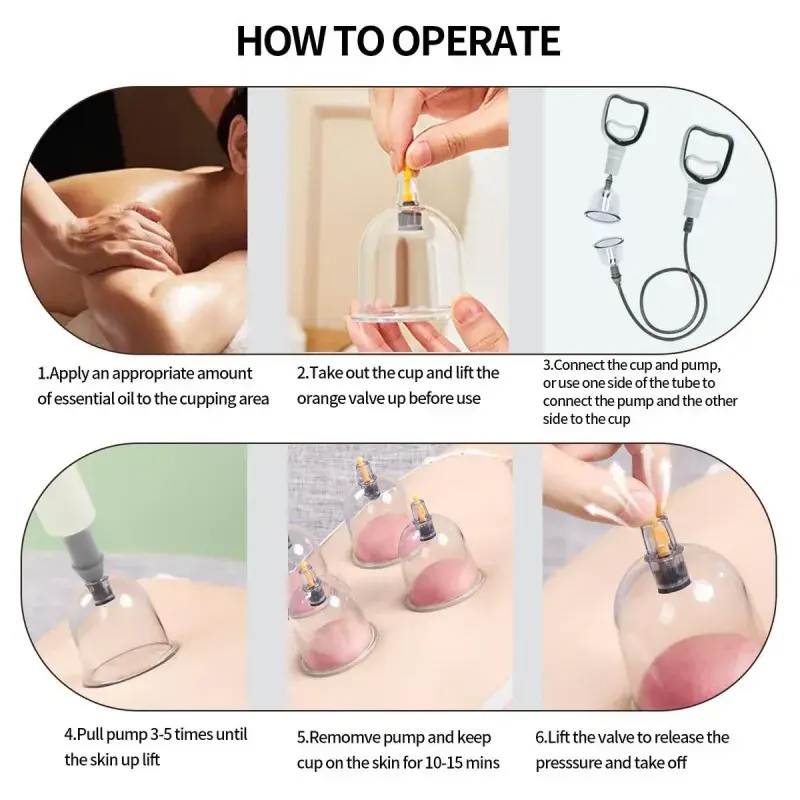 HOW TO OPERATE

1.Apply an appropriate amount of essential oil to the cupping area

2.Take out the cup and lift the orange valve up before use

3.Connect the cup and pump, or use one side of the tube to connect the pump and the other side to the cup

4.Pull pump 3-5 times until the skin up lift

5.Remomve pump and keep cup on the skin for 10-15 mins

6.Lift the valve to release the presssure and take off