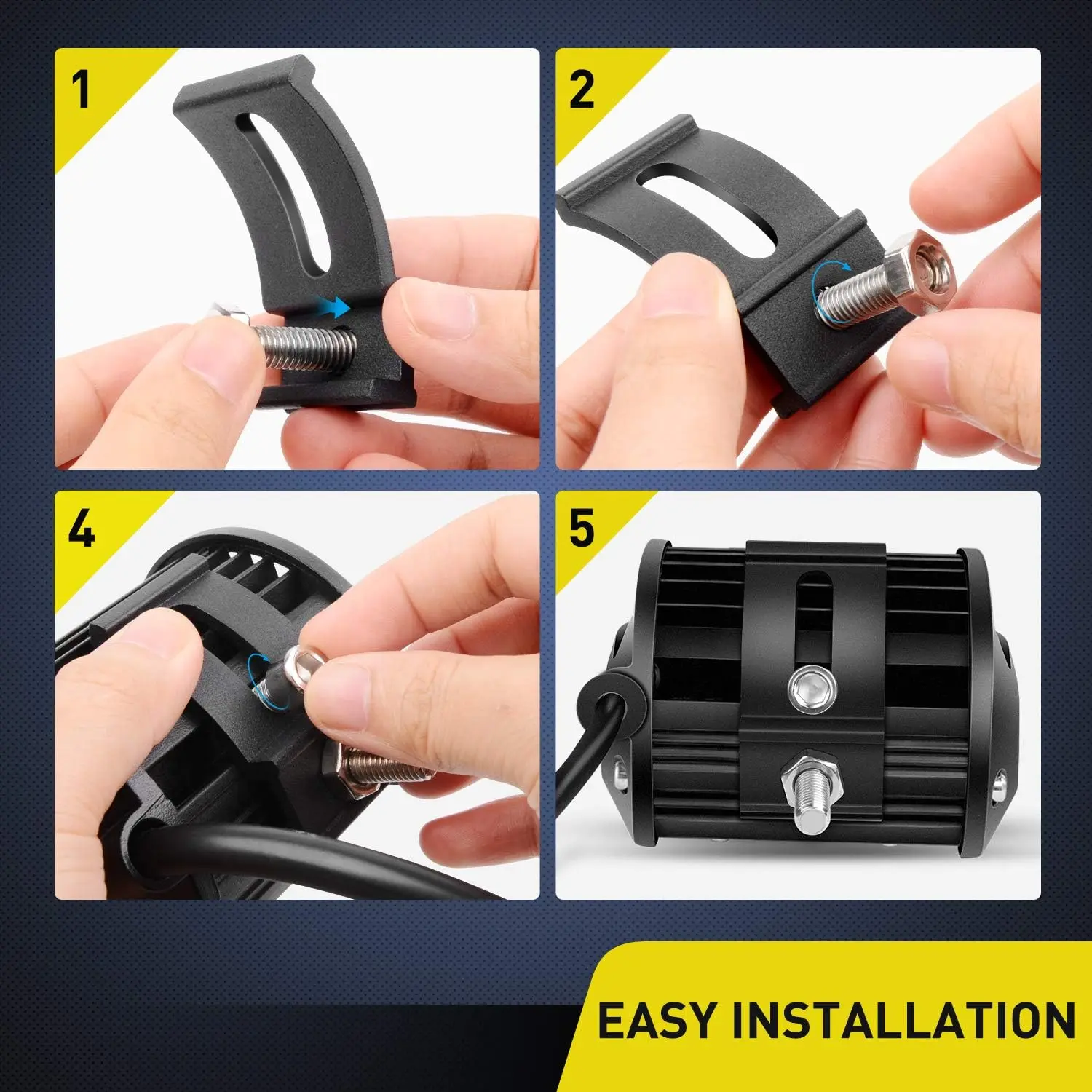 1

2

4

5

EASY INSTALLATION