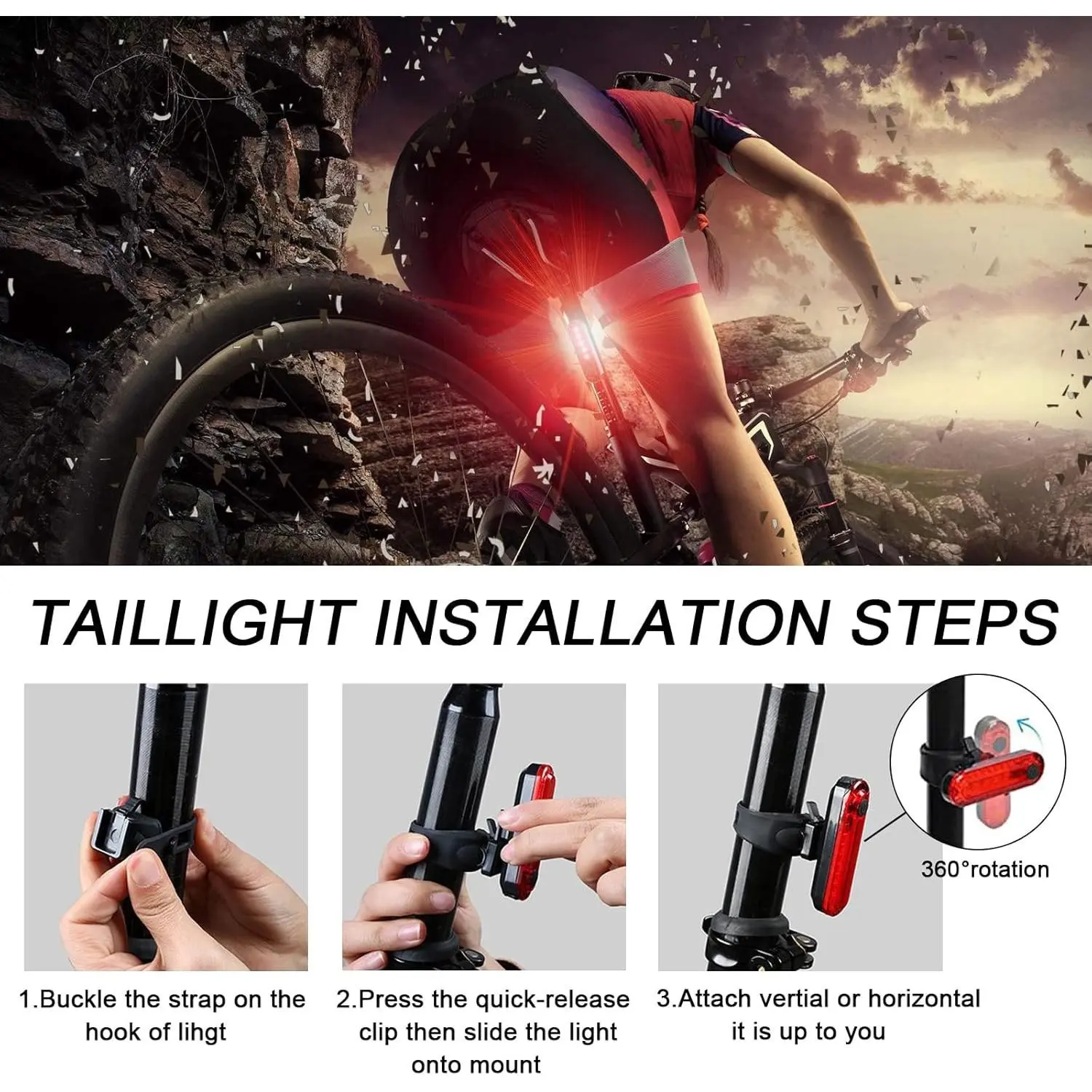 TAILLIGHT INSTALLATION STEPS

360°rotation

1.Buckle the strap on the hook of lihgt

2.Press the quick-release clip then slide the light onto mount

3.Attach vertial or horizontal it is up to you