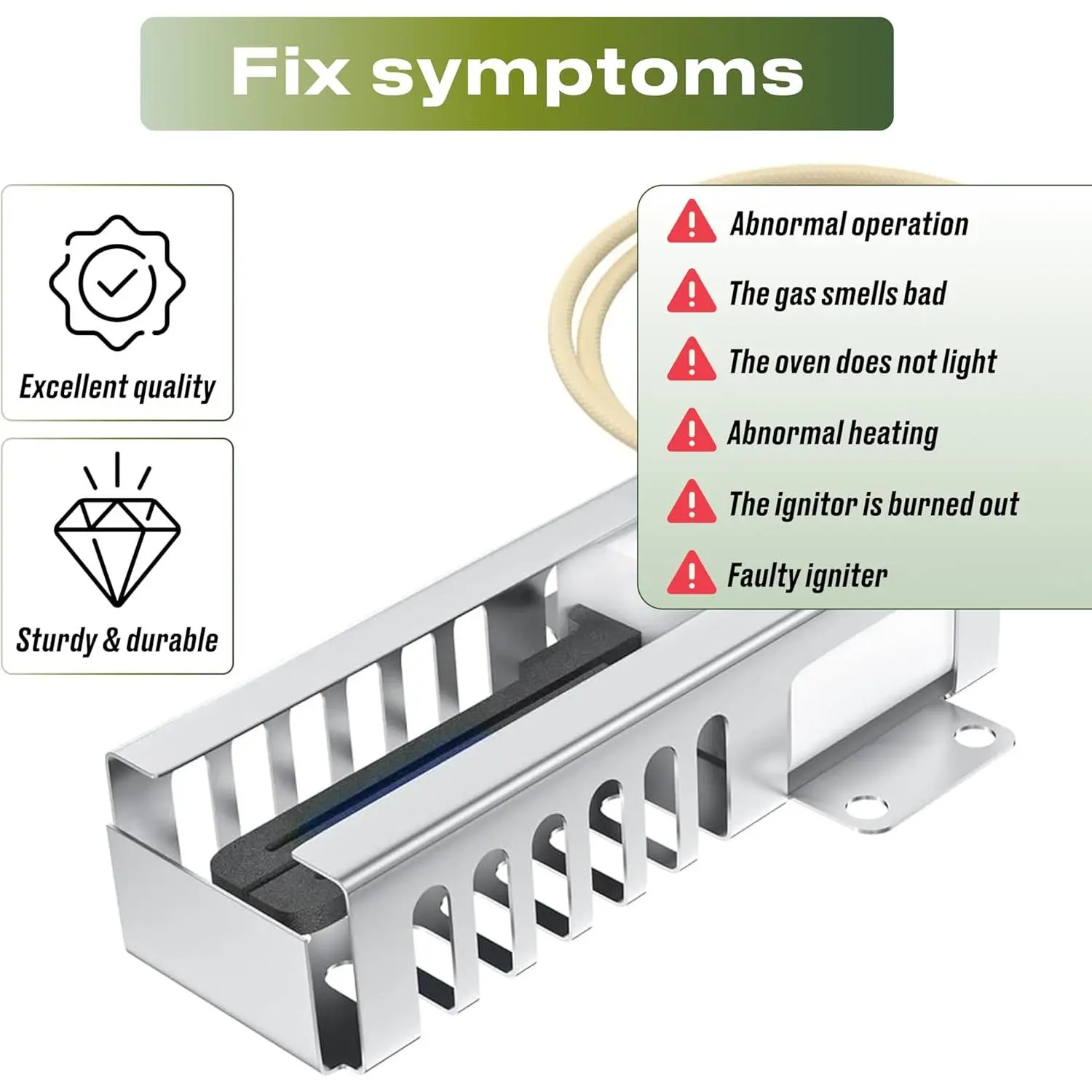 Fix symptoms

Excellent quality

Sturdy & durable

Abnormal operation
The gas smells bad
The oven does not light
Abnormal heating
The ignitor is burned out
Faulty igniter