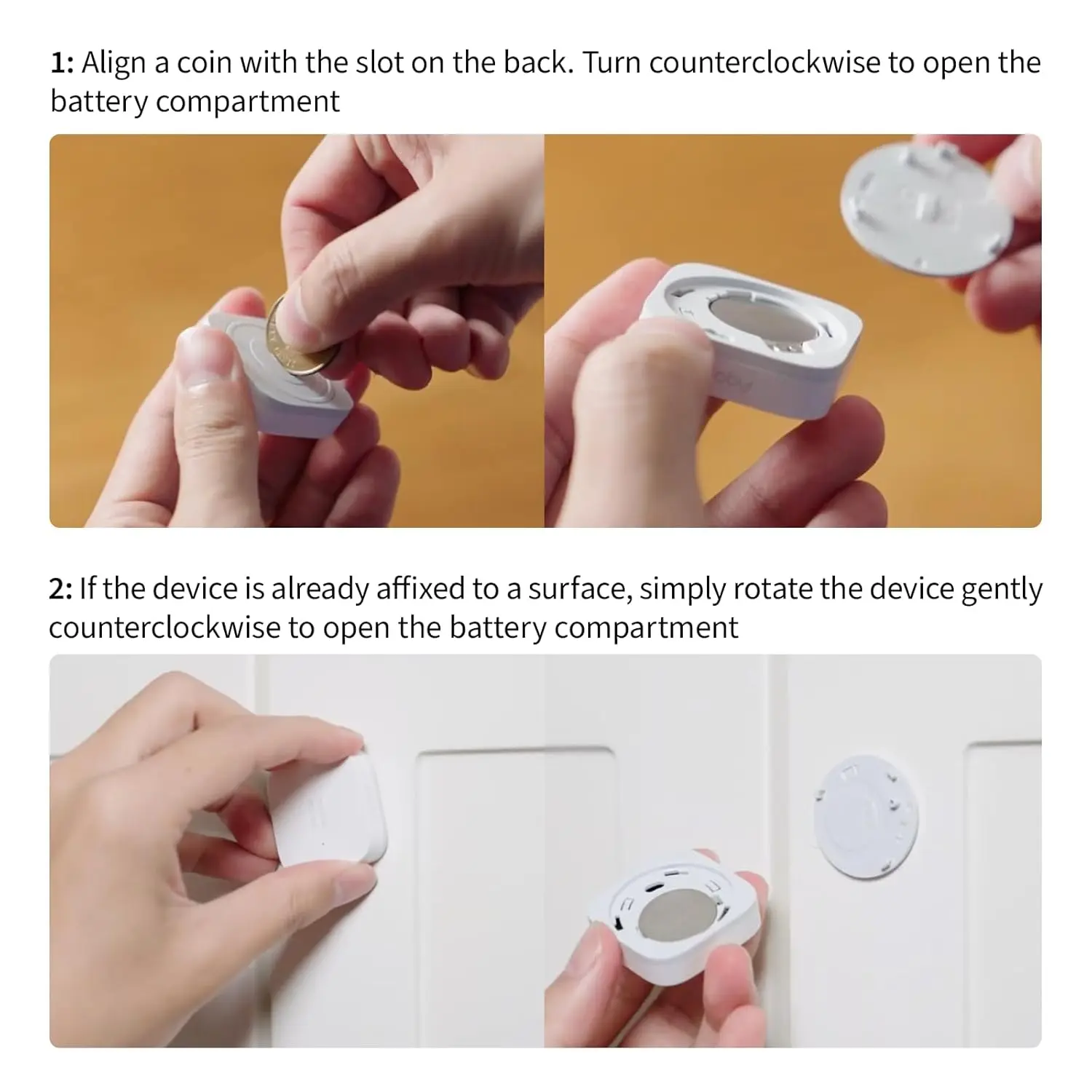 1: Align a coin with the slot on the back. Turn counterclockwise to open the battery compartment

2: If the device is already affixed to a surface, simply rotate the device gently counterclockwise to open the battery compartment