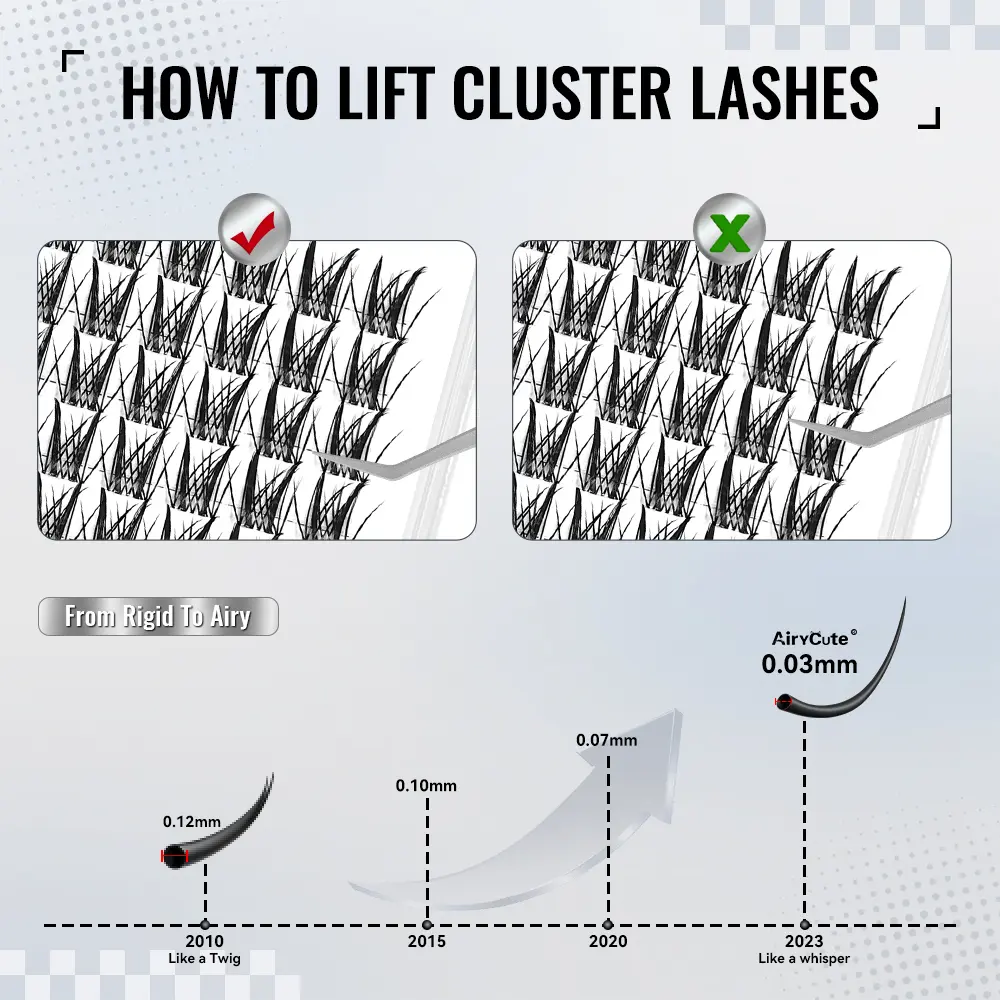 HOW TO LIFT CLUSTER LASHES

From Rigid To Airy

AiryCute®
0.03mm

0.07mm

0.10mm

0.12mm

2010
Like a Twig

2015

2020

2023
Like a whisper