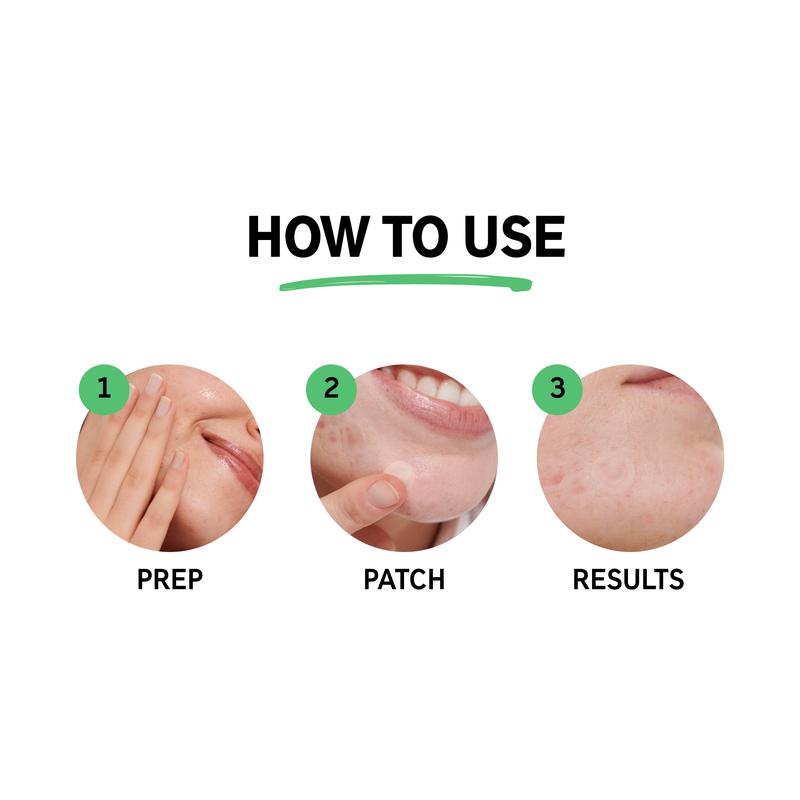 HOW TO USE

1
PREP

2
PATCH

3
RESULTS