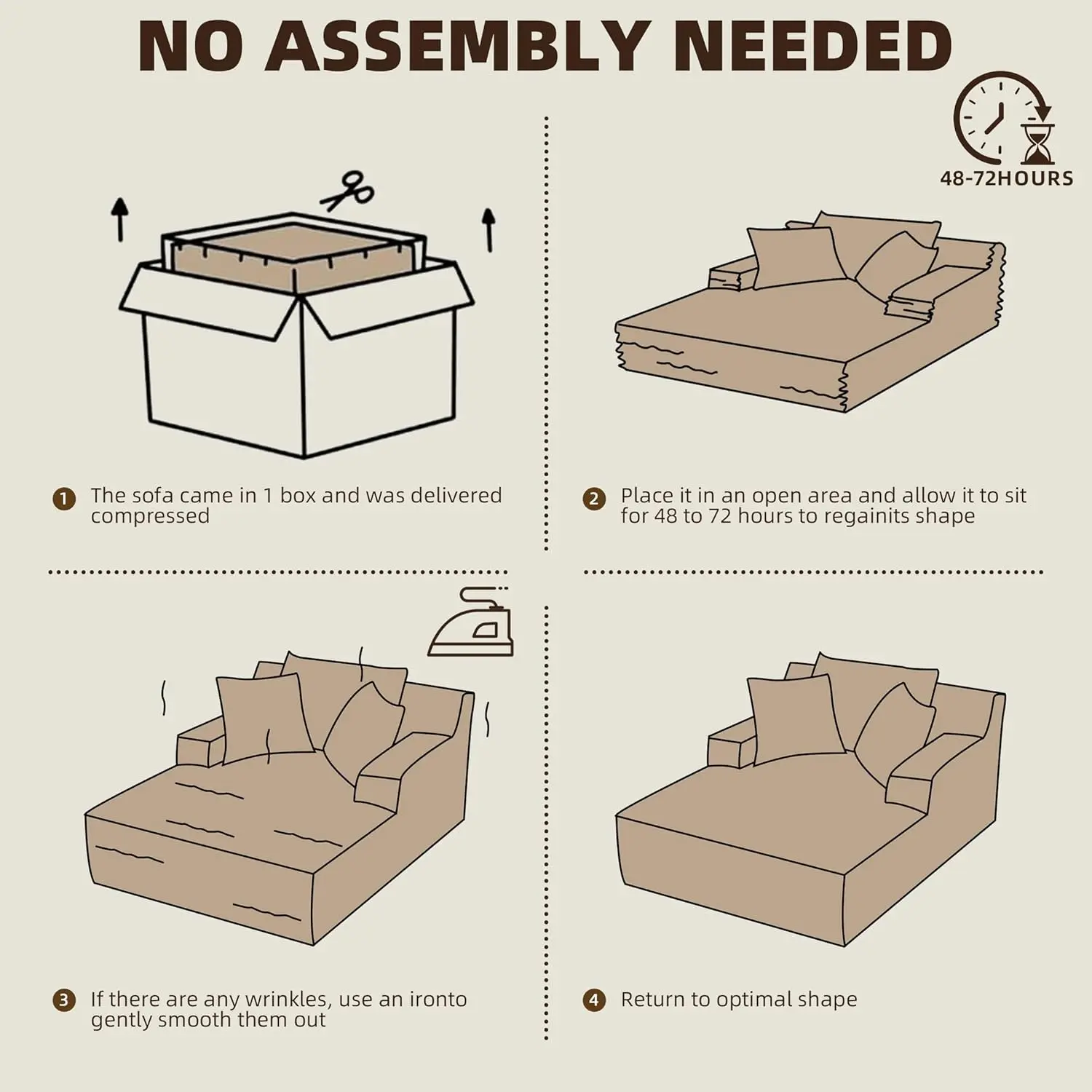 NO ASSEMBLY NEEDED

48-72HOURS

1 The sofa came in 1 box and was delivered compressed

2 Place it in an open area and allow it to sit for 48 to 72 hours to regainits shape

3 If there are any wrinkles, use an ironto gently smooth them out

4 Return to optimal shape