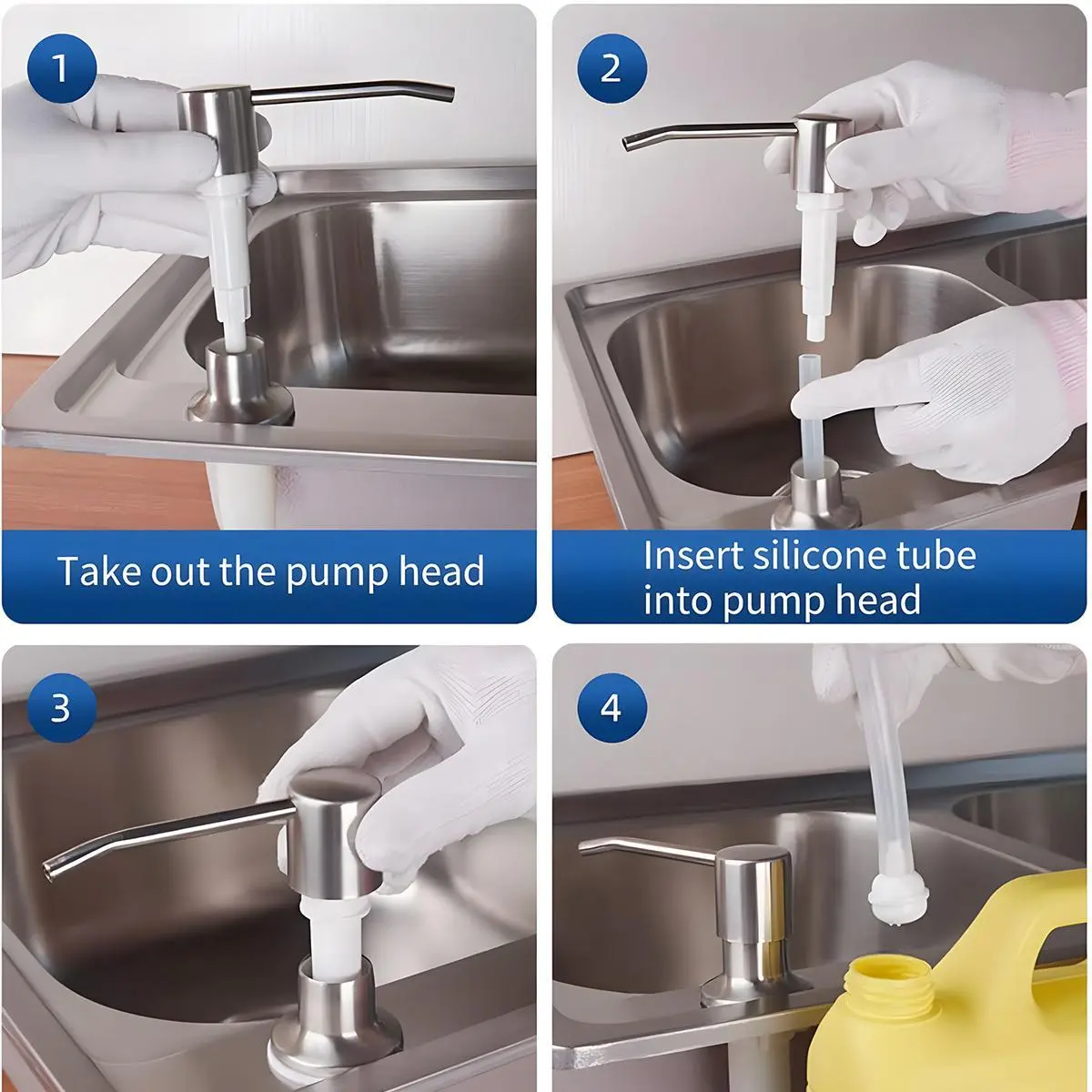 1

Take out the pump head

2

Insert silicone tube into pump head

3

4