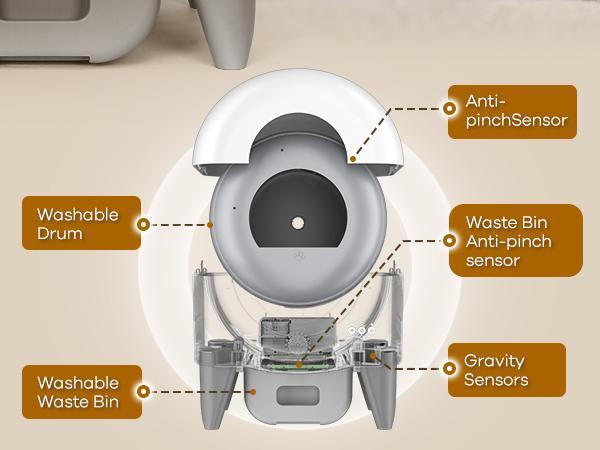 Anti-pinchSensor

Washable Drum

Waste Bin Anti-pinch sensor

Gravity Sensors

Washable Waste Bin