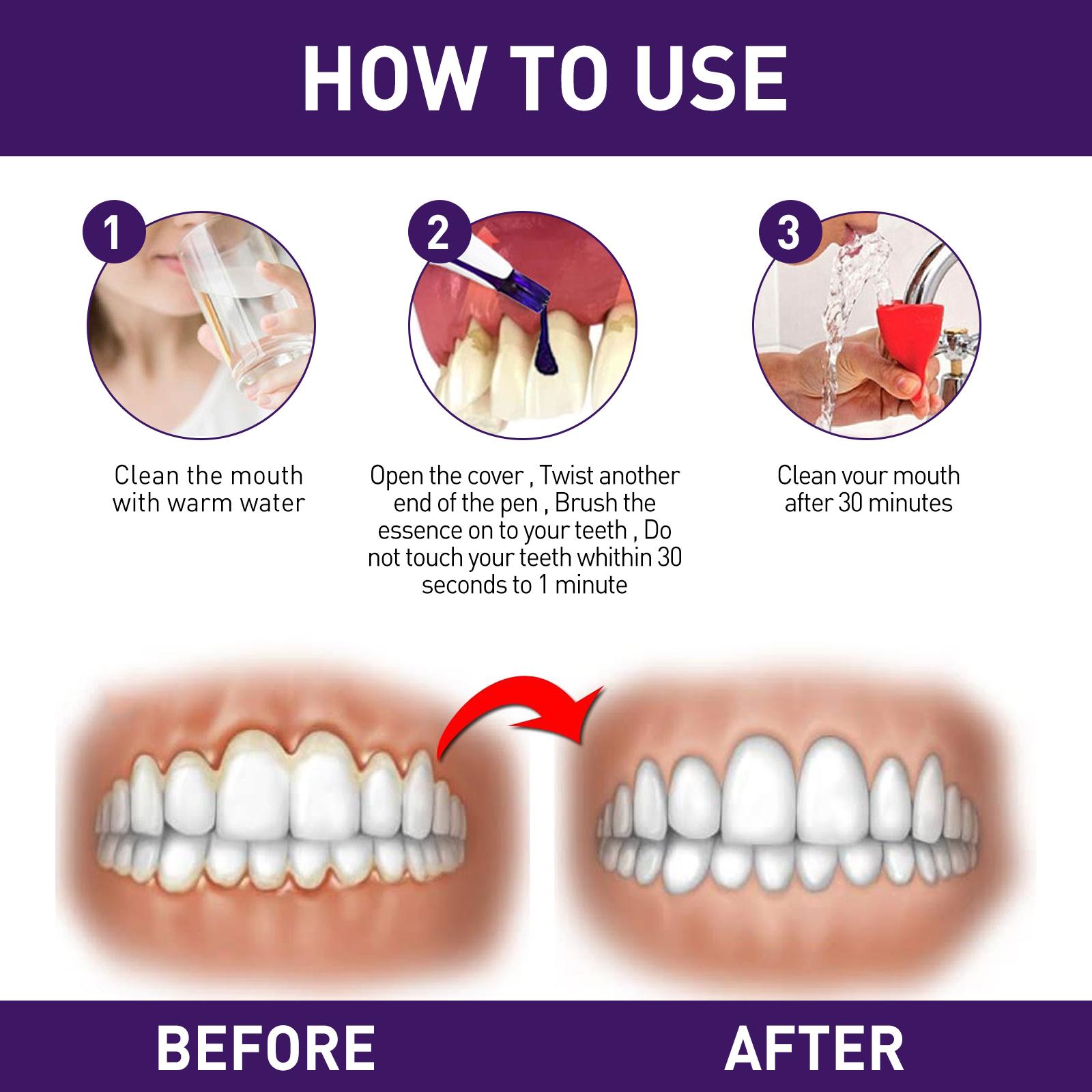 HOW TO USE

1

Clean the mouth with warm water

2

Open the cover , Twist another end of the pen , Brush the essence on to your teeth , Do not touch your teeth whithin 30 seconds to 1 minute

3

Clean vour mouth after 30 minutes

BEFORE

AFTER