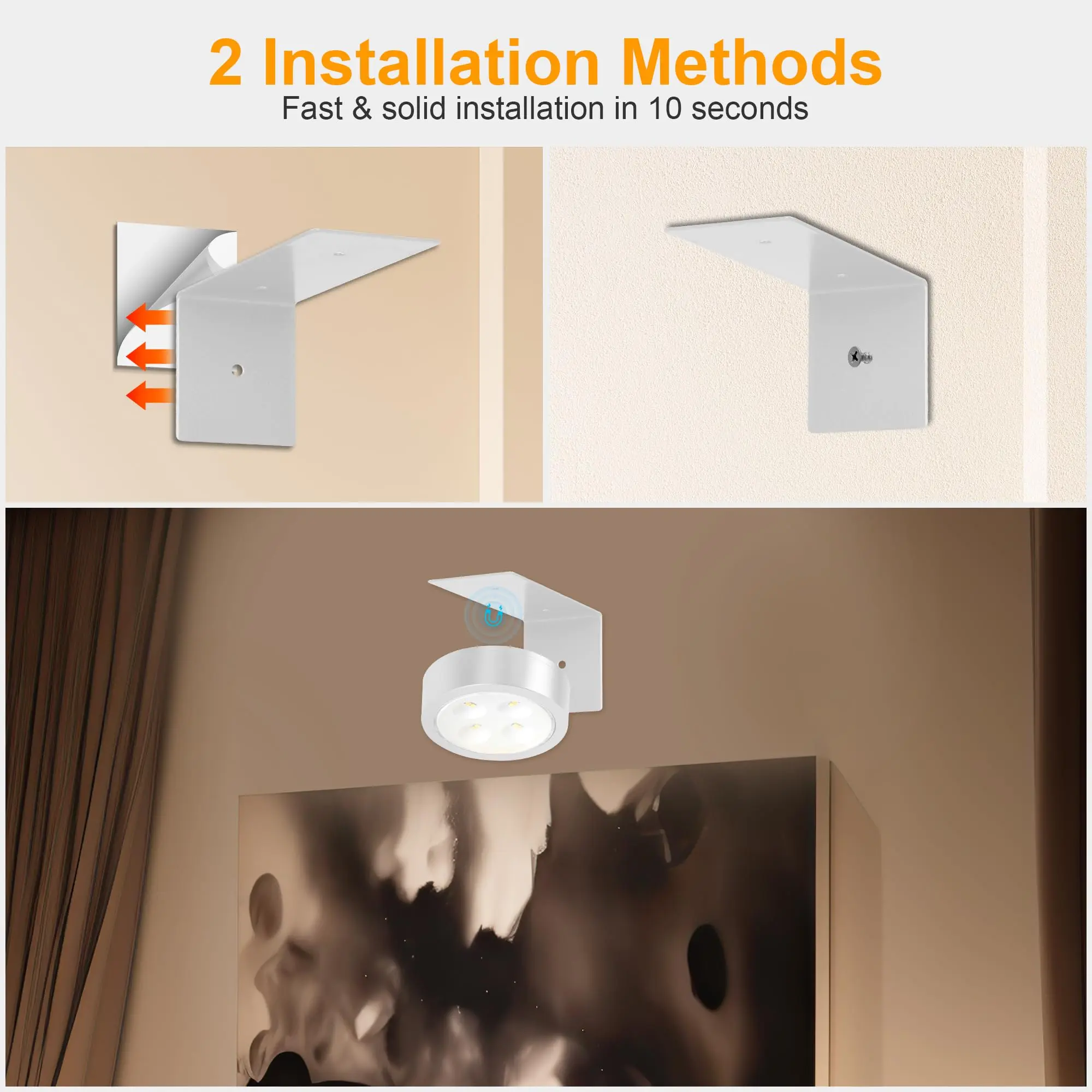 2 Installation Methods
Fast & solid installation in 10 seconds