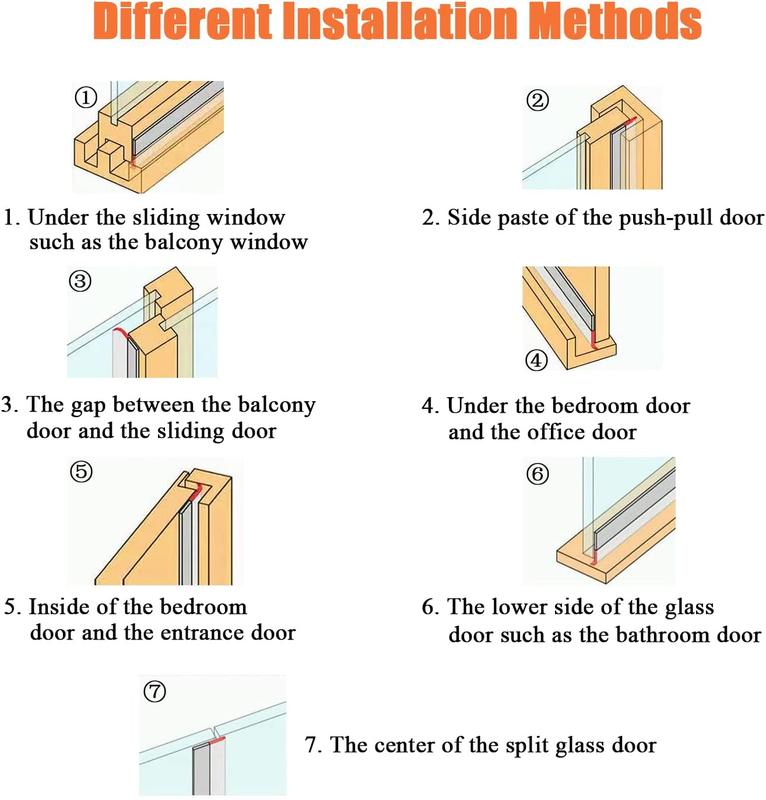 Different Installation Methods

①

1. Under the sliding window such as the balcony window

②

2. Side paste of the push-pull door

③

3. The gap between the balcony door and the sliding door

④

4. Under the bedroom door and the office door

⑤

5. Inside of the bedroom door and the entrance door

⑥

6. The lower side of the glass door such as the bathroom door

⑦

7. The center of the split glass door