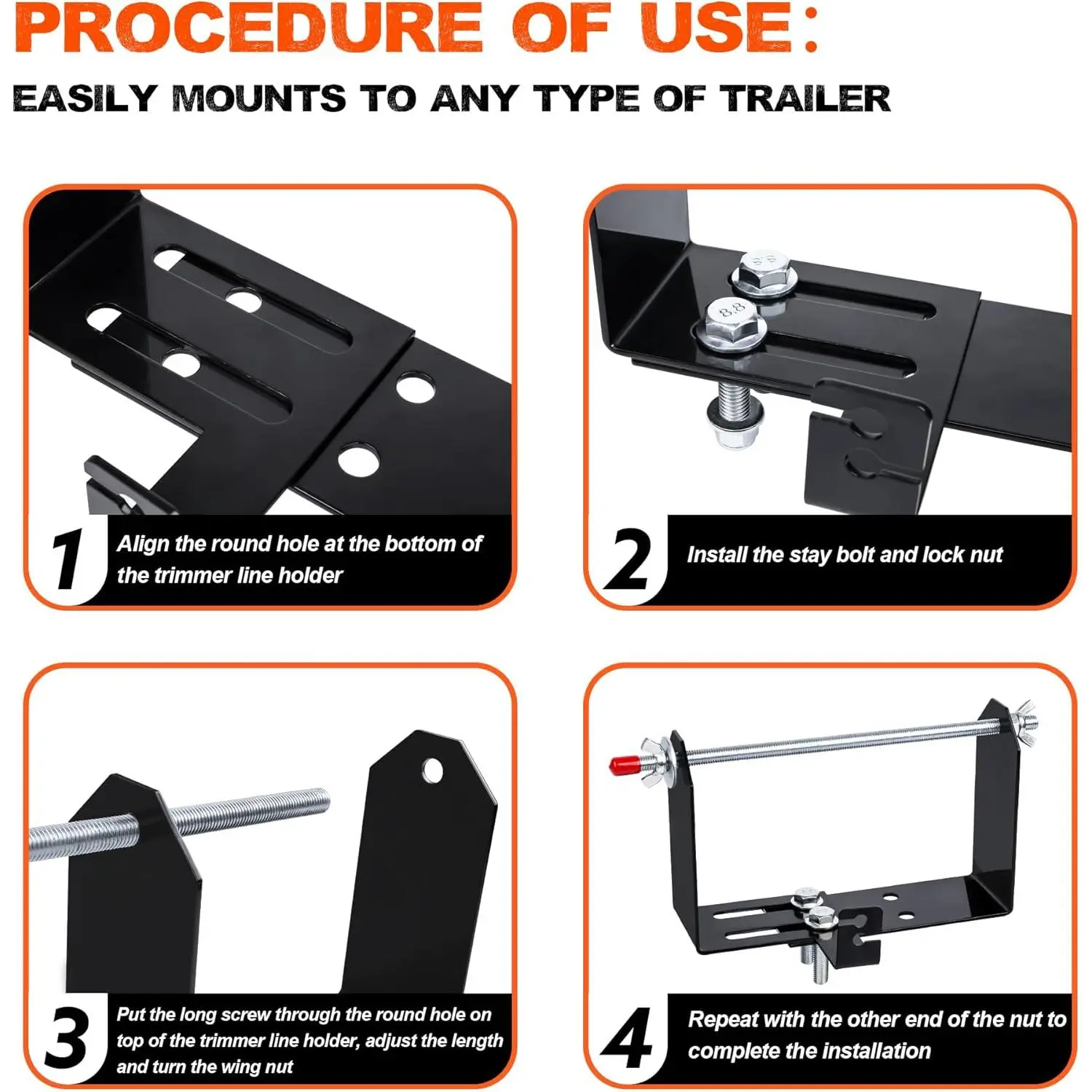 PROCEDURE OF USE:

EASILY MOUNTS TO ANY TYPE OF TRAILER

8.8

8.8

1 Align the round hole at the bottom of the trimmer line holder

2 Install the stay bolt and lock nut

3 Put the long screw through the round hole on top of the trimmer line holder, adjust the length and turn the wing nut

4 Repeat with the other end of the nut to complete the installation