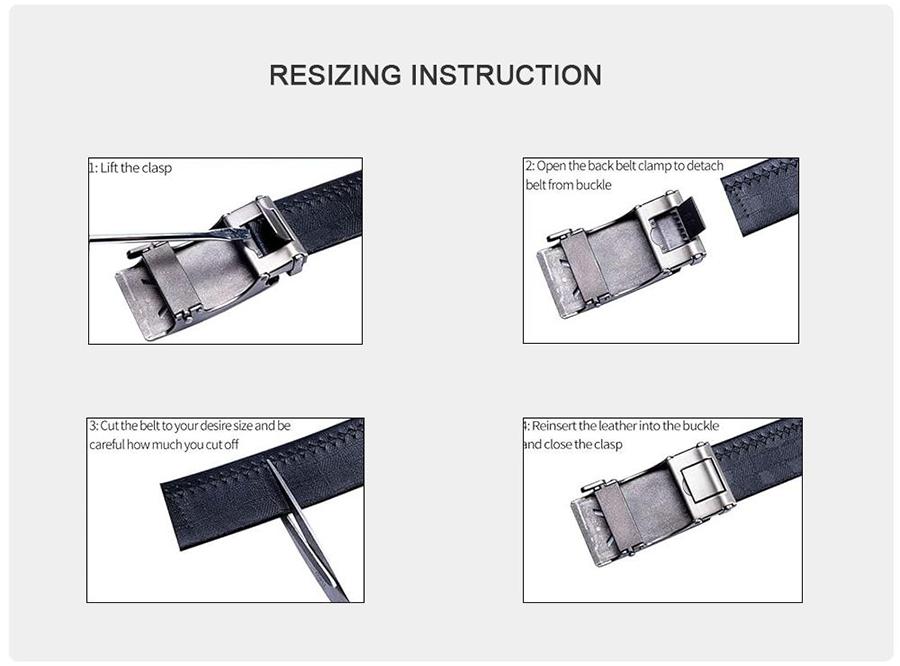 RESIZING INSTRUCTION

1: Lift the clasp

2: Open the back belt clamp to detach belt from buckle

3: Cut the belt to your desire size and be careful how much you cut off

4: Reinsert the leather into the buckle and close the clasp