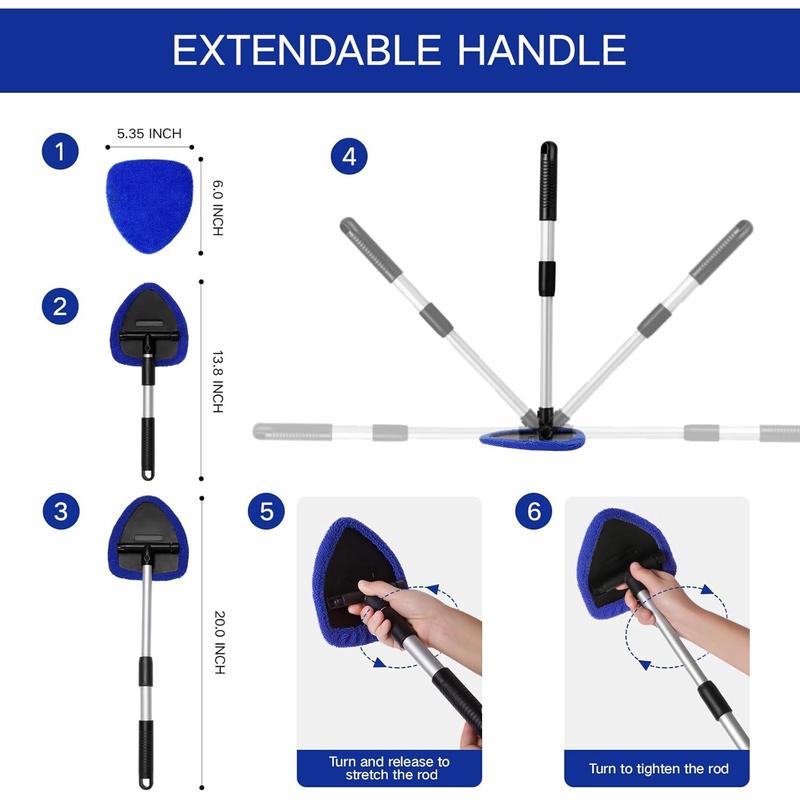 EXTENDABLE HANDLE

1

5.35 INCH

6.0 INCH

2

13.8 INCH

3

20.0 INCH

4

5

Turn and release to stretch the rod

6

Turn to tighten the rod