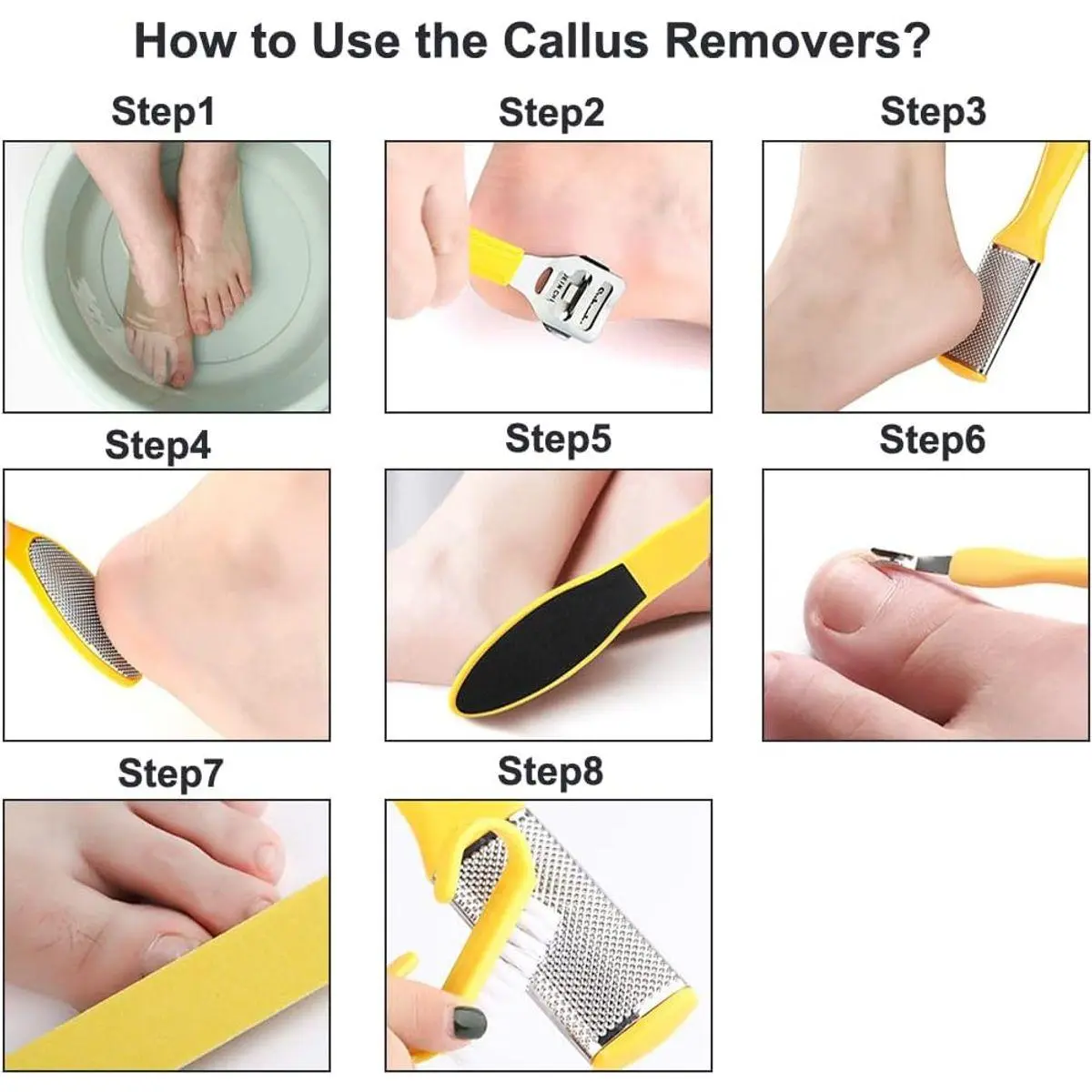 How to Use the Callus Removers?

Step1

Step2

Step3

Step4

Step5

Step6

Step7

Step8