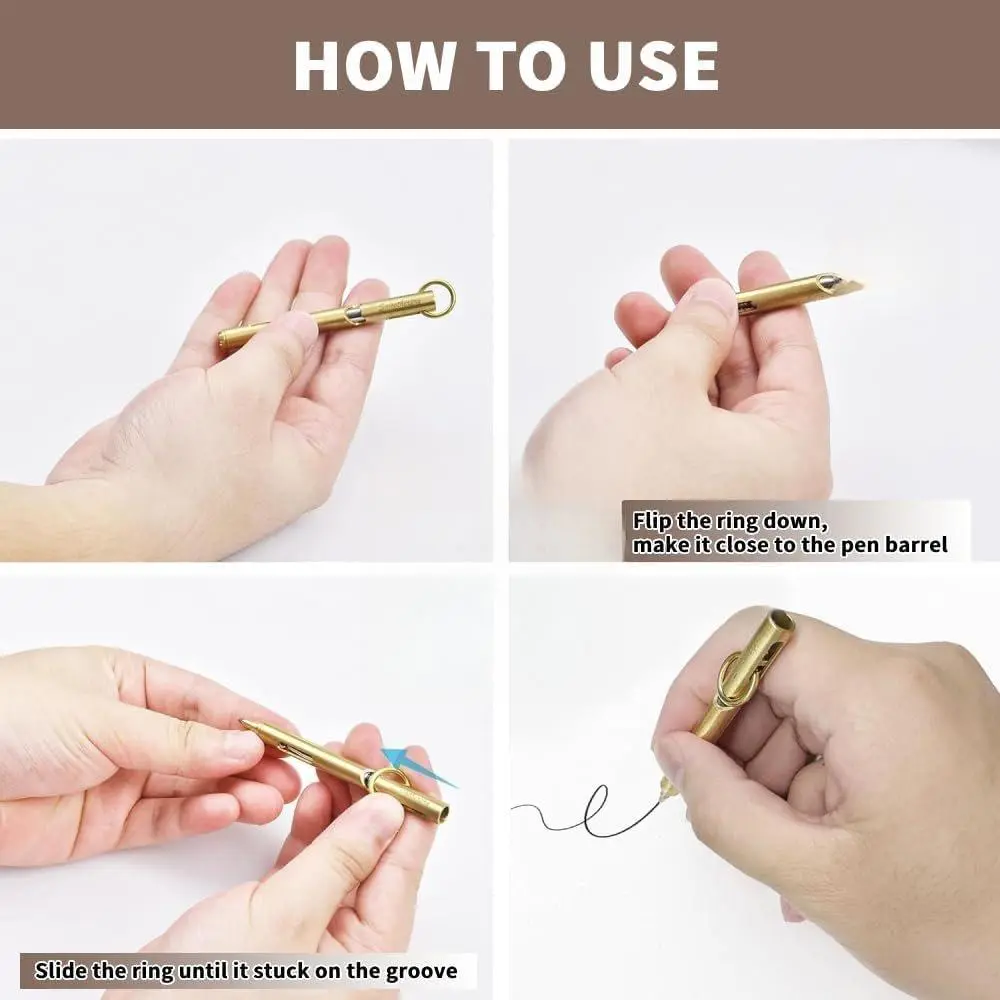 HOW TO USE

Flip the ring down, make it close to the pen barrel

Slide the ring until it stuck on the groove