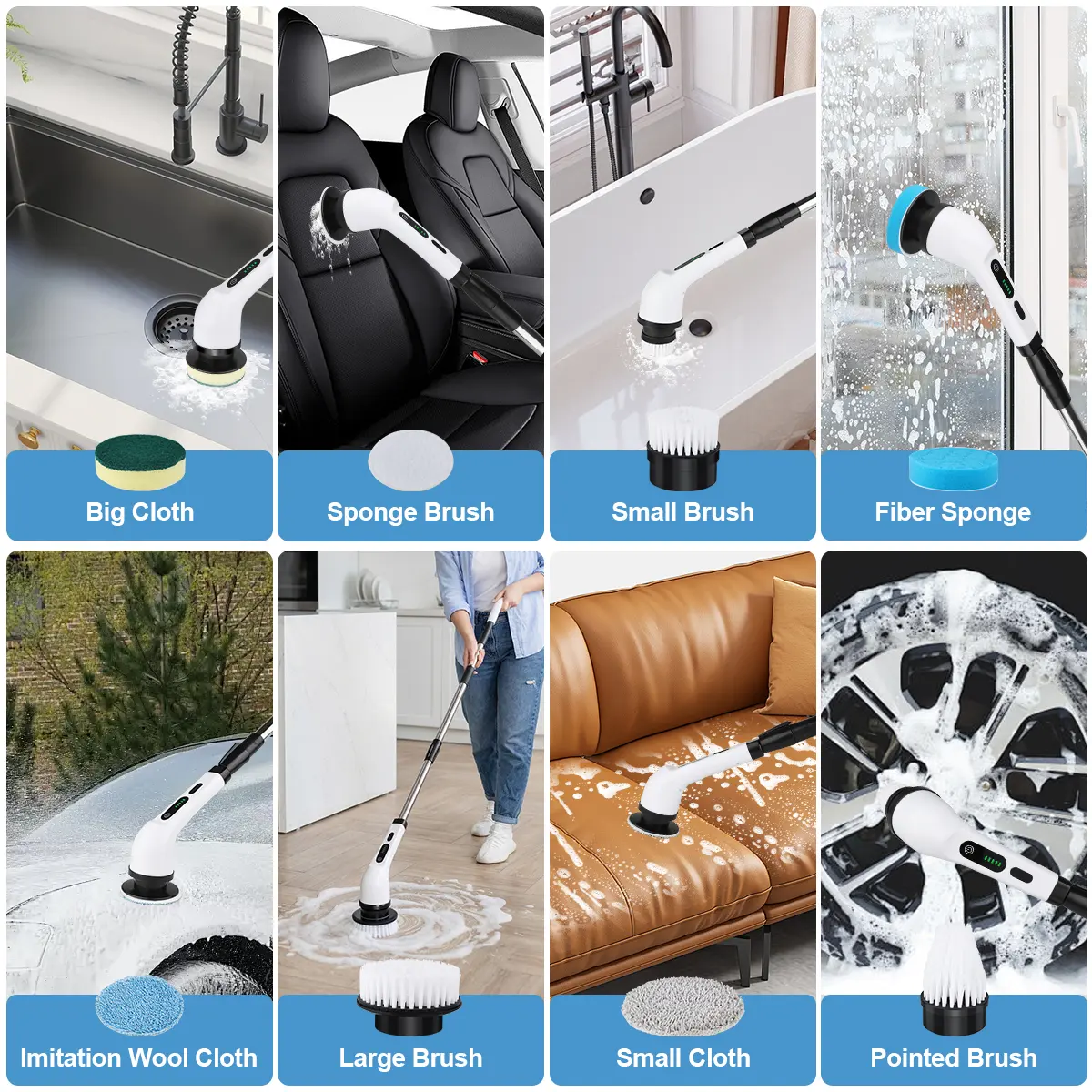 Big Cloth

Sponge Brush

Small Brush

Fiber Sponge

Imitation Wool Cloth

Large Brush

Small Cloth

Pointed Brush