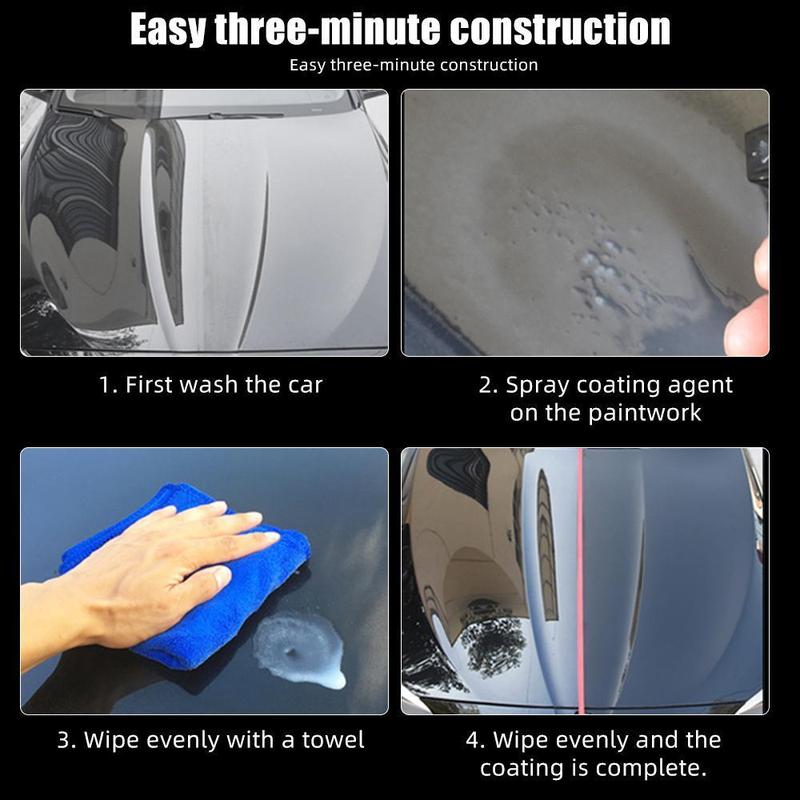 Easy three-minute construction

Easy three-minute construction

1. First wash the car

2. Spray coating agent on the paintwork

3. Wipe evenly with a towel

4. Wipe evenly and the coating is complete.