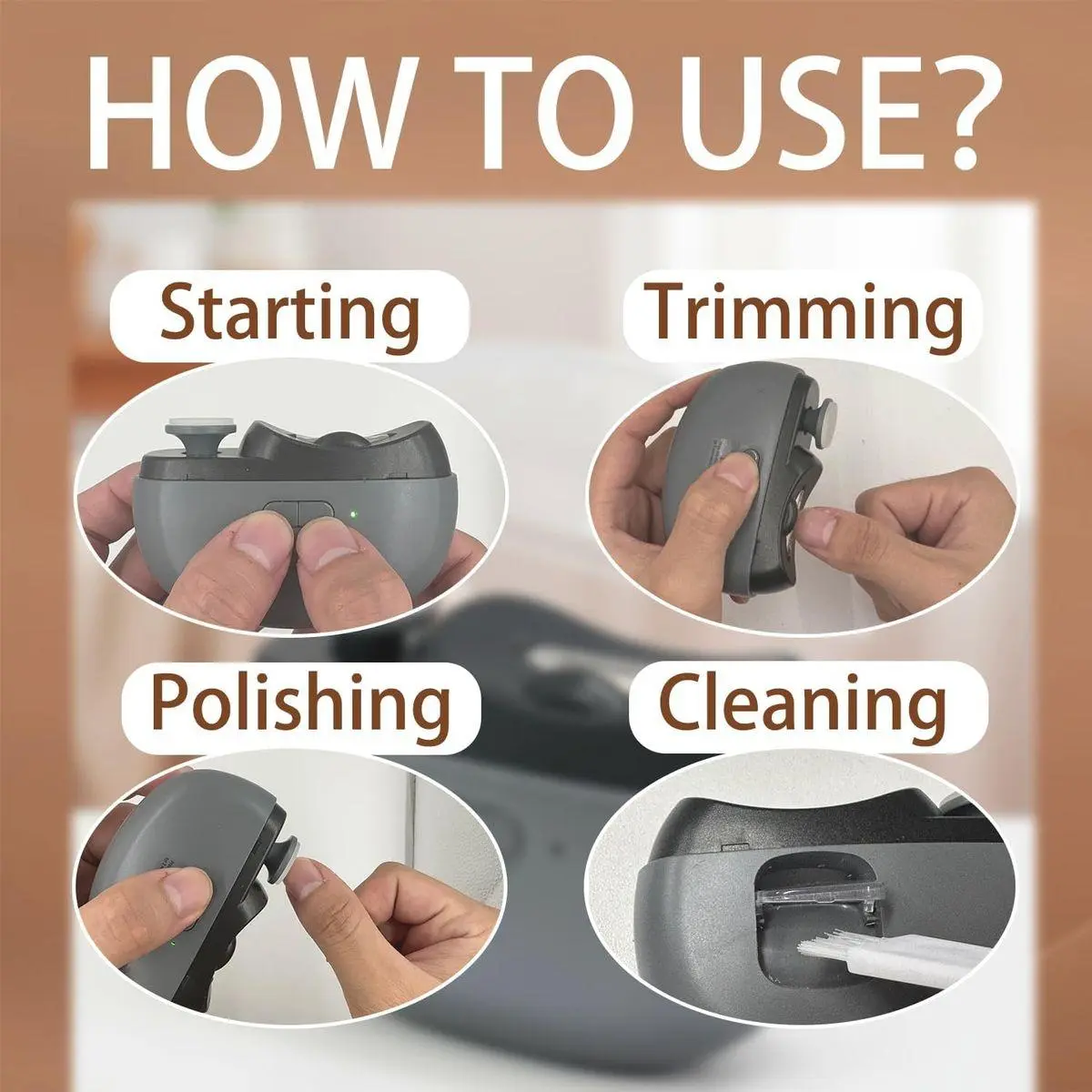 HOW TO USE?

Starting

Trimming

Polishing

Cleaning